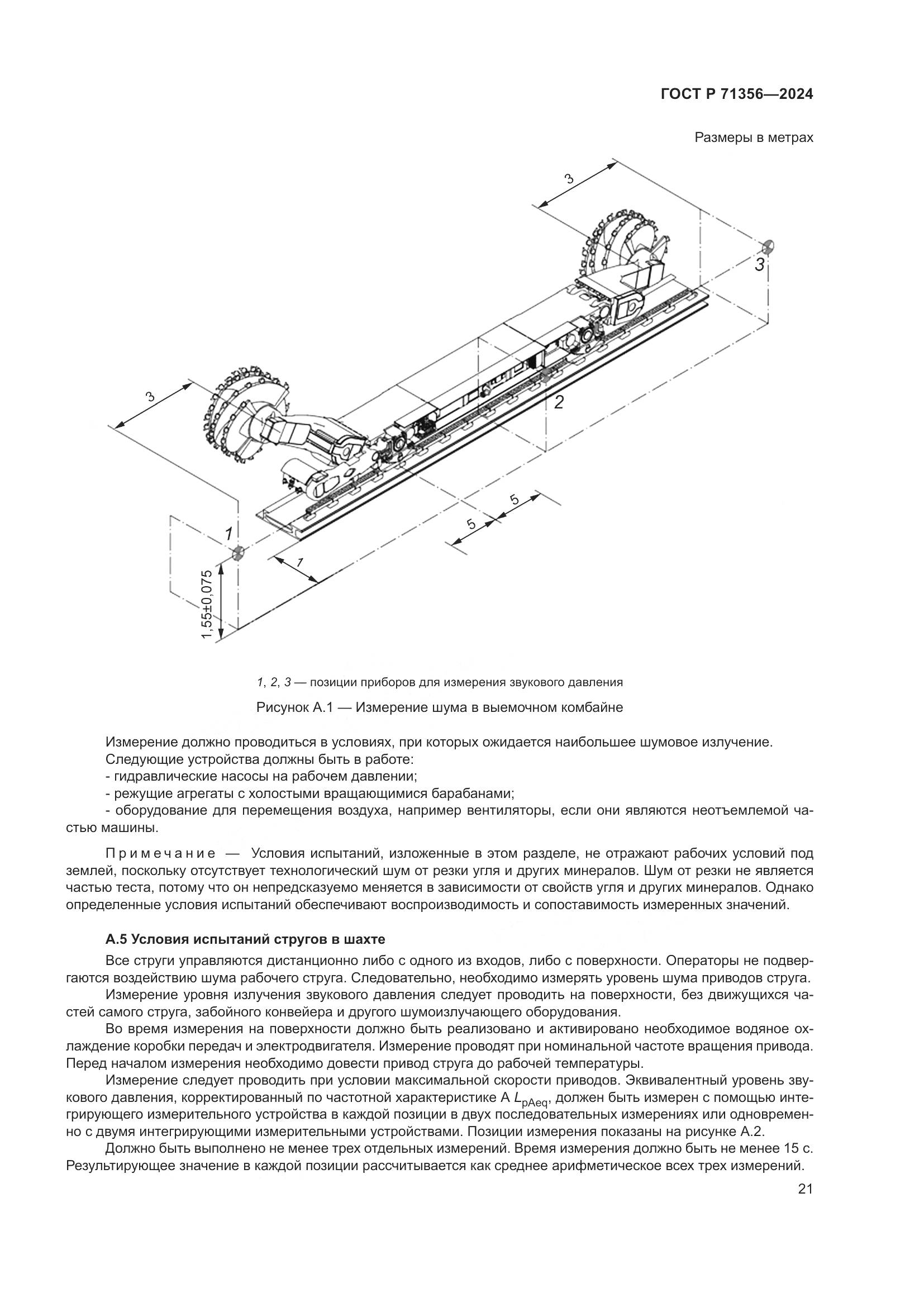 ГОСТ Р 71356—2024

Размеры в метрах

3

3

3

2

5

5

1

1

1,55±0,075

1, 2, 3 — позиции приборов для измерения звукового давления

Рисунок А.1 — Измерение шума в выемочном комбайне

Измерение должно проводиться в условиях, при которых ожидается наибольшее шумовое излучение. Следующие устройства должны быть в работе:
- гидравлические насосы на рабочем давлении;
- режущие агрегаты с холостыми вращающимися барабанами;
- оборудование для перемещения воздуха, например вентиляторы, если они являются неотъемлемой частью машины.

Примечание — Условия испытаний, изложенные в этом разделе, не отражают рабочих условий под землей, поскольку отсутствует технологический шум от резки угля и других минералов. Шум от резки не является частью теста, потому что он непредсказуемо меняется в зависимости от свойств угля и других минералов. Однако определенные условия испытаний обеспечивают воспроизводимость и сопоставимость измеренных значений.

А.5 Условия испытаний стругов в шахте

Все струги управляются дистанционно либо с одного из входов, либо с поверхности. Операторы не подвергаются воздействию шума рабочего струга. Следовательно, необходимо измерять уровень шума приводов струга.

Измерение уровня излучения звукового давления следует проводить на поверхности, без движущихся частей самого струга, забойного конвейера и другого шумоизлучающего оборудования.

Во время измерения на поверхности должно быть реализовано и активировано необходимое водяное охлаждение коробки передач и электродвигателя. Измерение проводят при номинальной частоте вращения привода. Перед началом измерения необходимо довести привод струга до рабочей температуры.

Измерение следует проводить при условии максимальной скорости приводов. Эквивалентный уровень звукового давления, корректированный по частотной характеристике А $L_{pAeq}$, должен быть измерен с помощью интегрирующего измерительного устройства в каждой позиции в двух последовательных измерениях или одновременно с двумя интегрирующими измерительными устройствами. Позиции измерения показаны на рисунке А.2.

Должно быть выполнено не менее трех отдельных измерений. Время измерения должно быть не менее 15 с. Результирующее значение в каждой позиции рассчитывается как среднее арифметическое всех трех измерений.

21