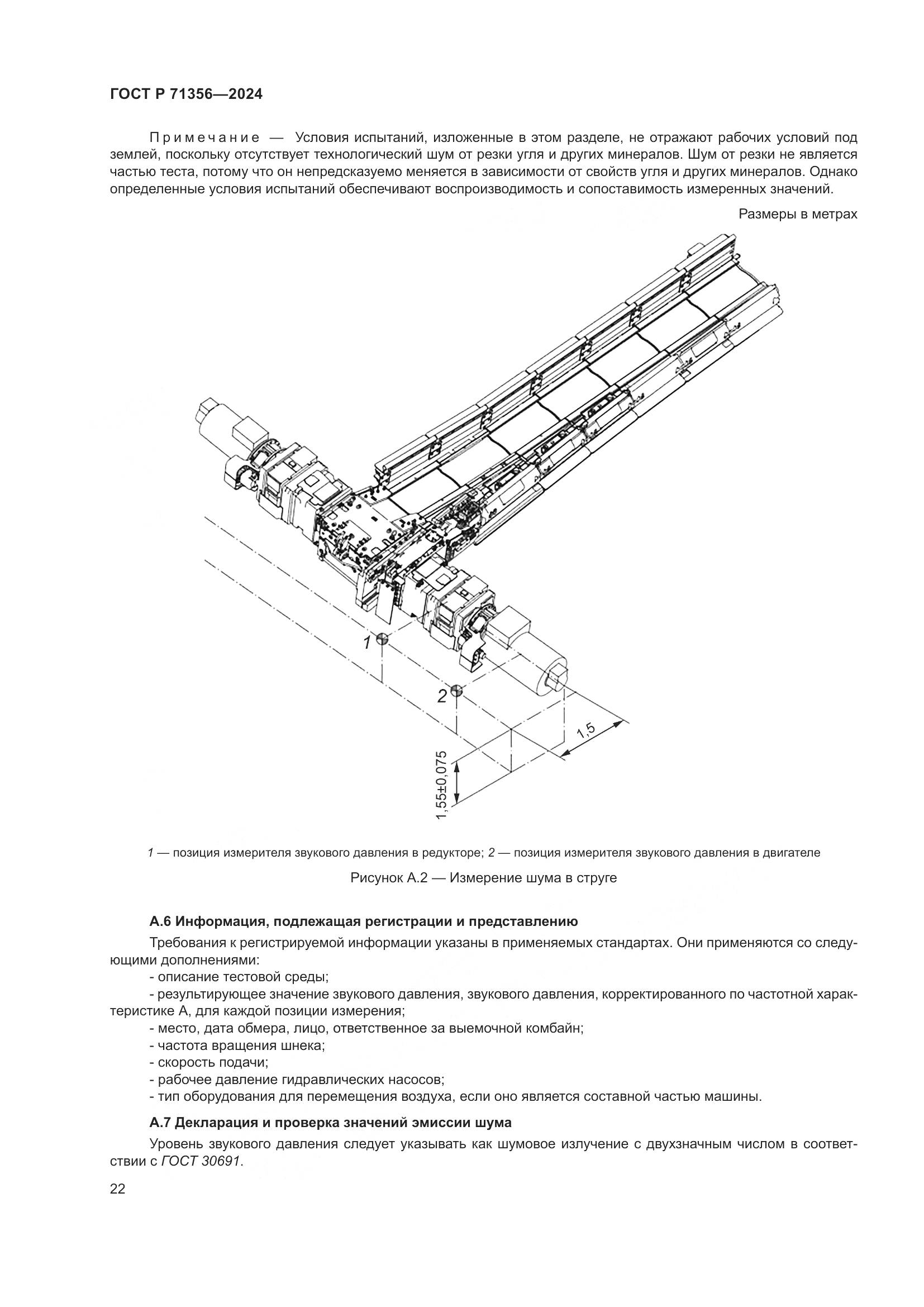 ГОСТ Р 71356—2024

Примечание — Условия испытаний, изложенные в этом разделе, не отражают рабочих условий под землей, поскольку отсутствует технологический шум от резки угля и других минералов. Шум от резки не является частью теста, потому что он непредсказуемо меняется в зависимости от свойств угля и других минералов. Однако определенные условия испытаний обеспечивают воспроизводимость и сопоставимость измеренных значений.

Размеры в метрах

1

2

1,5

1,55±0,075

1 — позиция измерителя звукового давления в редукторе; 2 — позиция измерителя звукового давления в двигателе

Рисунок А.2 — Измерение шума в струге

А.6 Информация, подлежащая регистрации и представлению

Требования к регистрируемой информации указаны в применяемых стандартах. Они применяются со следующими дополнениями:
- описание тестовой среды;
- результирующее значение звукового давления, звукового давления, корректированного по частотной характеристике А, для каждой позиции измерения;
- место, дата обмера, лицо, ответственное за выемочной комбайн;
- частота вращения шнека;
- скорость подачи;
- рабочее давление гидравлических насосов;
- тип оборудования для перемещения воздуха, если оно является составной частью машины.

А.7 Декларация и проверка значений эмиссии шума

Уровень звукового давления следует указывать как шумовое излучение с двухзначным числом в соответствии с ГОСТ 30691.

22