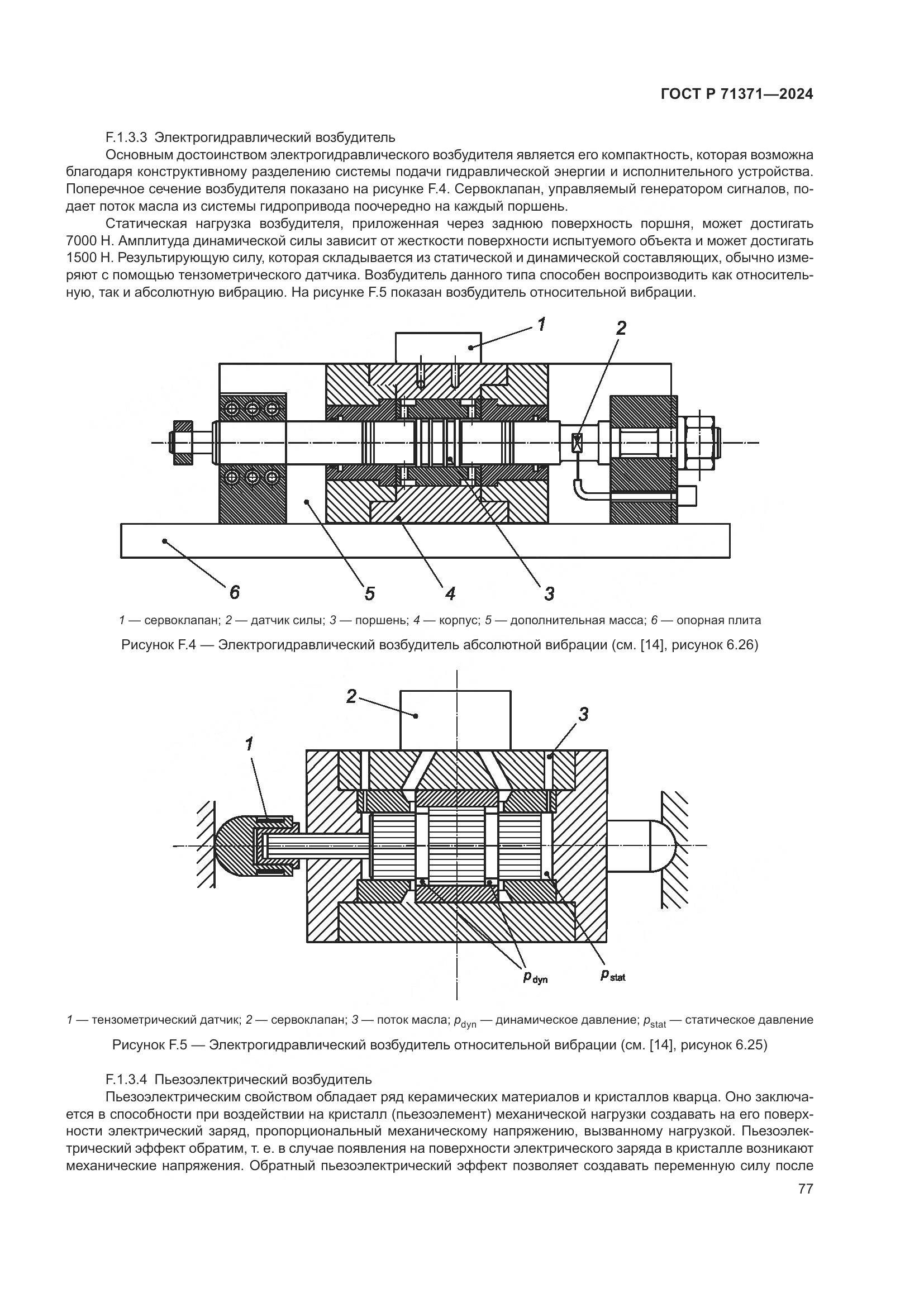 ГОСТ Р 71371—2024

F.1.3.3 Электрогидравлический возбудитель

Основным достоинством электрогидравлического возбудителя является его компактность, которая возможна благодаря конструктивному разделению системы подачи гидравлической энергии и исполнительного устройства. Поперечное сечение возбудителя показано на рисунке F.4. Сервоклапан, управляемый генератором сигналов, подает поток масла из системы гидропривода поочередно на каждый поршень.

Статическая нагрузка возбудителя, приложенная через заднюю поверхность поршня, может достигать 7000 Н. Амплитуда динамической силы зависит от жесткости поверхности испытуемого объекта и может достигать 1500 Н. Результирующую силу, которая складывается из статической и динамической составляющих, обычно измеряют с помощью тензометрического датчика. Возбудитель данного типа способен воспроизводить как относительную, так и абсолютную вибрацию. На рисунке F.5 показан возбудитель относительной вибрации.

1

2

6

5

4

3

1 — сервоклапан; 2 — датчик силы; 3 — поршень; 4 — корпус; 5 — дополнительная масса; 6 — опорная плита

Рисунок F.4 — Электрогидравлический возбудитель абсолютной вибрации (см. [14], рисунок 6.26)

2

3

1

$p_{dyn}$

$p_{stat}$

1 — тензометрический датчик; 2 — сервоклапан; 3 — поток масла; $p_{dyn}$ — динамическое давление; $p_{stat}$ — статическое давление

Рисунок F.5 — Электрогидравлический возбудитель относительной вибрации (см. [14], рисунок 6.25)

F.1.3.4 Пьезоэлектрический возбудитель

Пьезоэлектрическим свойством обладает ряд керамических материалов и кристаллов кварца. Оно заключается в способности при воздействии на кристалл (пьезоэлемент) механической нагрузки создавать на его поверхности электрический заряд, пропорциональный механическому напряжению, вызванному нагрузкой. Пьезоэлектрический эффект обратим, т. е. в случае появления на поверхности электрического заряда в кристалле возникают механические напряжения. Обратный пьезоэлектрический эффект позволяет создавать переменную силу после

77