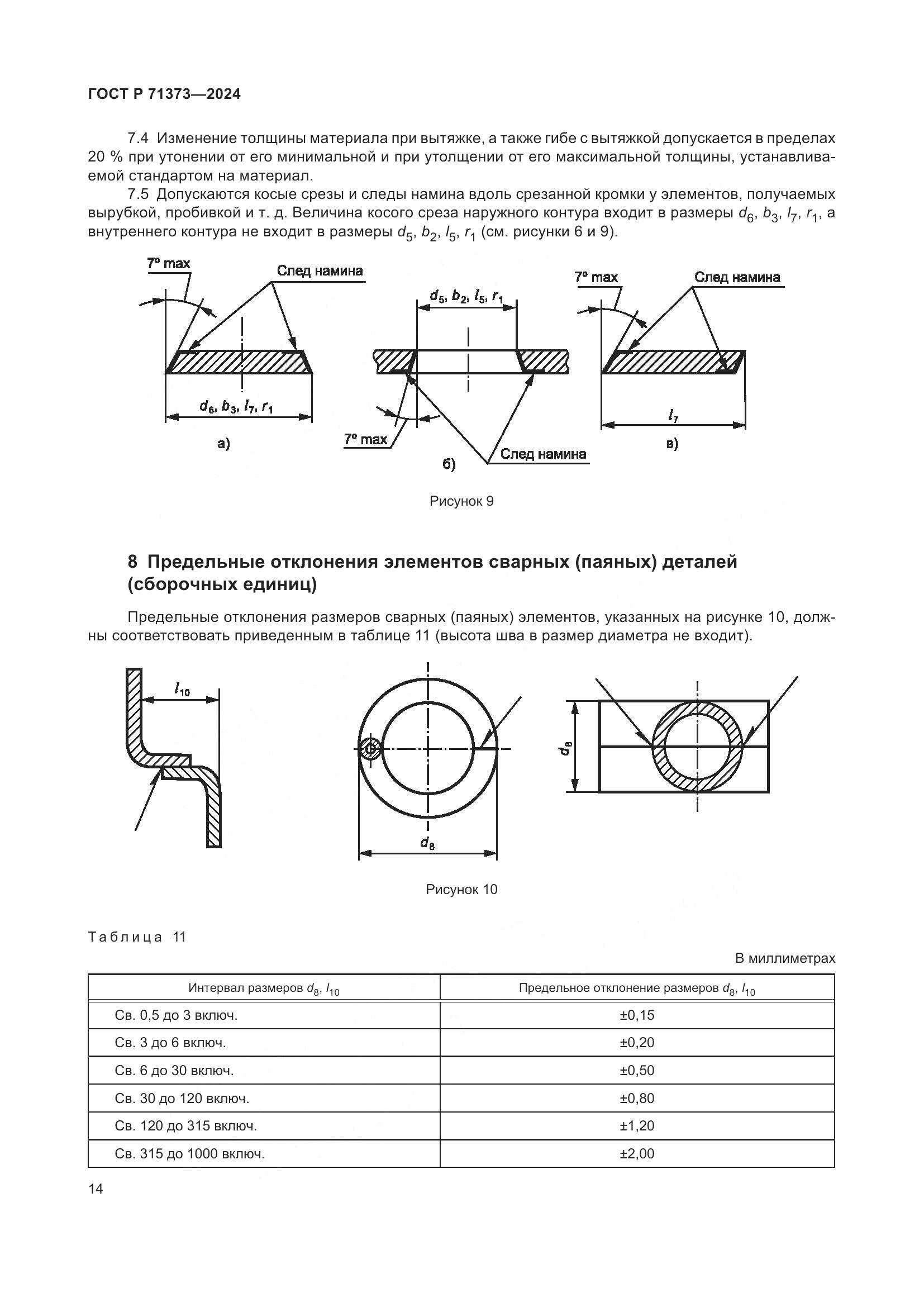 ГОСТ Р 71373—2024

7.4 Изменение толщины материала при вытяжке, а также гибе с вытяжкой допускается в пределах 20 % при утонении от его минимальной и при утолщении от его максимальной толщины, устанавливаемой стандартом на материал.

7.5 Допускаются косые срезы и следы намина вдоль срезанной кромки у элементов, получаемых вырубкой, пробивкой и т. д. Величина косого среза наружного контура входит в размеры $d_6$, $b_3$, $l_7$, $r_1$, а внутреннего контура не входит в размеры $d_5$, $b_2$, $l_5$, $r_1$ (см. рисунки 6 и 9).

7° max
След намина
$d_6$, $b_3$, $l_7$, $r_1$
а)
$d_5$, $b_2$, $l_5$, $r_1$
7° max
След намина
б)
7° max
След намина
$l_7$
в)

Рисунок 9

8 Предельные отклонения элементов сварных (паяных) деталей (сборочных единиц)

Предельные отклонения размеров сварных (паяных) элементов, указанных на рисунке 10, должны соответствовать приведенным в таблице 11 (высота шва в размер диаметра не входит).

$l_{10}$
$d_8$
$d_8$

Рисунок 10

Таблица 11

В миллиметрах

| Интервал размеров $d_8$, $l_{10}$ | Предельное отклонение размеров $d_8$, $l_{10}$ |
|---|---|
| Св. 0,5 до 3 включ. | ±0,15 |
| Св. 3 до 6 включ. | ±0,20 |
| Св. 6 до 30 включ. | ±0,50 |
| Св. 30 до 120 включ. | ±0,80 |
| Св. 120 до 315 включ. | ±1,20 |
| Св. 315 до 1000 включ. | ±2,00 |

14