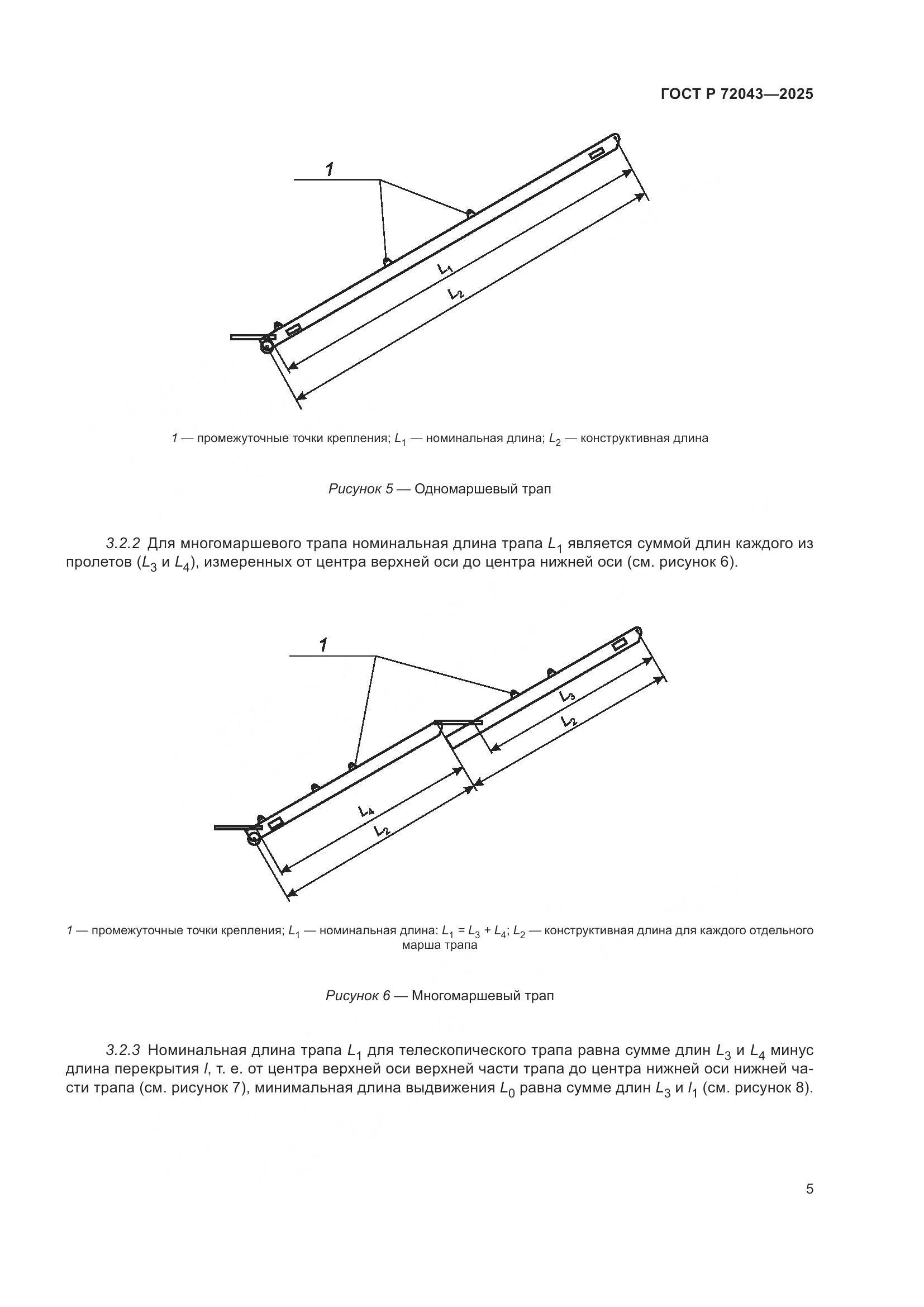 ГОСТ Р 72043—2025

1

$L_1$

$L_2$

1 — промежуточные точки крепления; $L_1$ — номинальная длина; $L_2$ — конструктивная длина

Рисунок 5 — Одномаршевый трап

3.2.2 Для многомаршевого трапа номинальная длина трапа $L_1$ является суммой длин каждого из пролетов ($L_3$ и $L_4$), измеренных от центра верхней оси до центра нижней оси (см. рисунок 6).

1

$L_3$

$L_2$

$L_4$

$L_2$

1 — промежуточные точки крепления; $L_1$ — номинальная длина: $L_1 = L_3 + L_4$; $L_2$ — конструктивная длина для каждого отдельного марша трапа

Рисунок 6 — Многомаршевый трап

3.2.3 Номинальная длина трапа $L_1$ для телескопического трапа равна сумме длин $L_3$ и $L_4$ минус длина перекрытия $l$, т. е. от центра верхней оси верхней части трапа до центра нижней оси нижней части трапа (см. рисунок 7), минимальная длина выдвижения $L_0$ равна сумме длин $L_3$ и $l_1$ (см. рисунок 8).

5