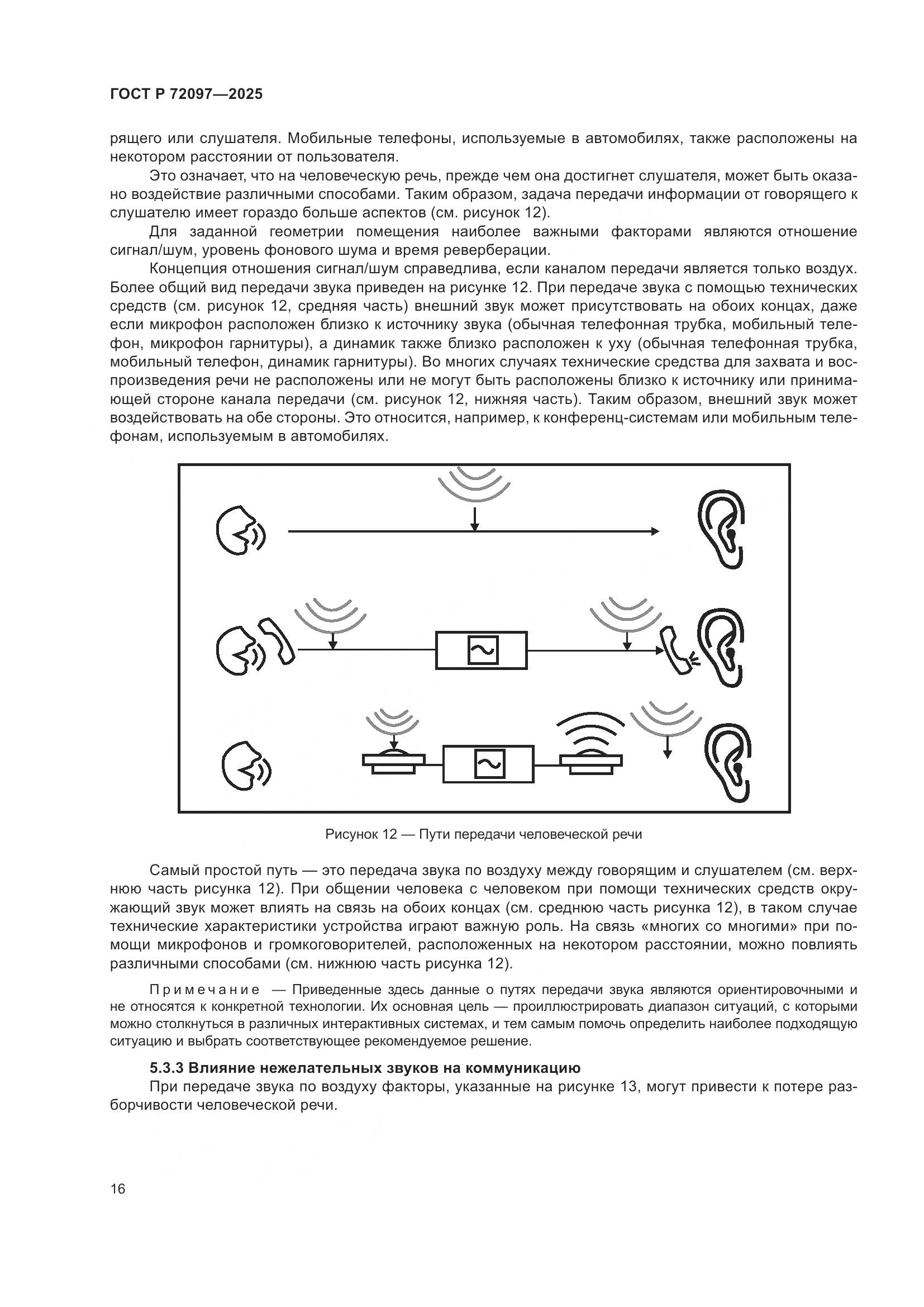 ГОСТ Р 72097—2025

рящего или слушателя. Мобильные телефоны, используемые в автомобилях, также расположены на некотором расстоянии от пользователя.

Это означает, что на человеческую речь, прежде чем она достигнет слушателя, может быть оказано воздействие различными способами. Таким образом, задача передачи информации от говорящего к слушателю имеет гораздо больше аспектов (см. рисунок 12).

Для заданной геометрии помещения наиболее важными факторами являются отношение сигнал/шум, уровень фонового шума и время реверберации.

Концепция отношения сигнал/шум справедлива, если каналом передачи является только воздух. Более общий вид передачи звука приведен на рисунке 12. При передаче звука с помощью технических средств (см. рисунок 12, средняя часть) внешний звук может присутствовать на обоих концах, даже если микрофон расположен близко к источнику звука (обычная телефонная трубка, мобильный телефон, микрофон гарнитуры), а динамик также близко расположен к уху (обычная телефонная трубка, мобильный телефон, динамик гарнитуры). Во многих случаях технические средства для захвата и воспроизведения речи не расположены или не могут быть расположены близко к источнику или принимающей стороне канала передачи (см. рисунок 12, нижняя часть). Таким образом, внешний звук может воздействовать на обе стороны. Это относится, например, к конференц-системам или мобильным телефонам, используемым в автомобилях.

Рисунок 12 — Пути передачи человеческой речи

Самый простой путь — это передача звука по воздуху между говорящим и слушателем (см. верхнюю часть рисунка 12). При общении человека с человеком при помощи технических средств окружающий звук может влиять на связь на обоих концах (см. среднюю часть рисунка 12), в таком случае технические характеристики устройства играют важную роль. На связь «многих со многими» при помощи микрофонов и громкоговорителей, расположенных на некотором расстоянии, можно повлиять различными способами (см. нижнюю часть рисунка 12).

Примечание — Приведенные здесь данные о путях передачи звука являются ориентировочными и не относятся к конкретной технологии. Их основная цель — проиллюстрировать диапазон ситуаций, с которыми можно столкнуться в различных интерактивных системах, и тем самым помочь определить наиболее подходящую ситуацию и выбрать соответствующее рекомендуемое решение.

5.3.3 Влияние нежелательных звуков на коммуникацию

При передаче звука по воздуху факторы, указанные на рисунке 13, могут привести к потере разборчивости человеческой речи.

16