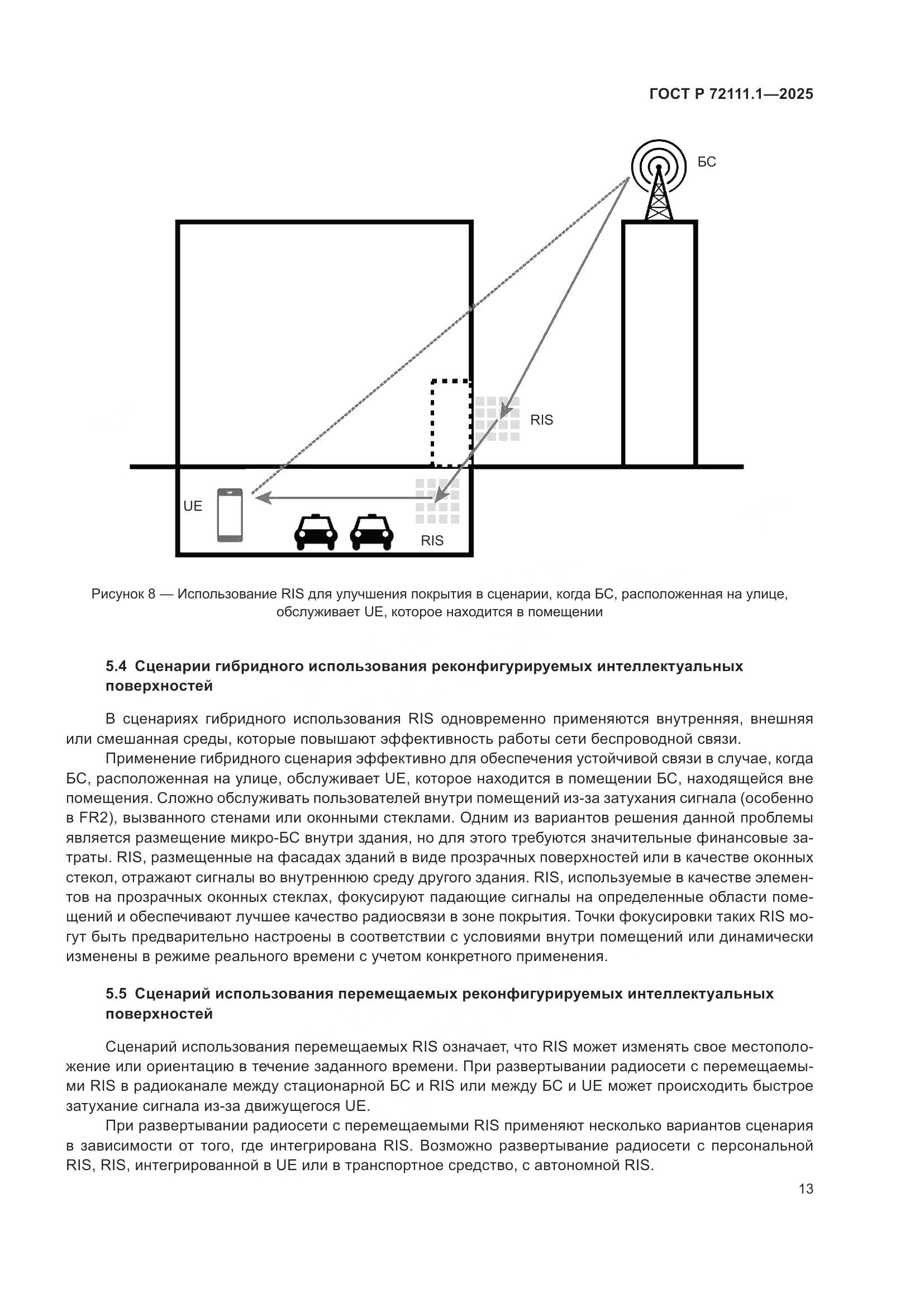 ГОСТ Р 72111.1—2025

БС

RIS

UE

RIS

Рисунок 8 — Использование RIS для улучшения покрытия в сценарии, когда БС, расположенная на улице, обслуживает UE, которое находится в помещении

5.4 Сценарии гибридного использования реконфигурируемых интеллектуальных поверхностей

В сценариях гибридного использования RIS одновременно применяются внутренняя, внешняя или смешанная среды, которые повышают эффективность работы сети беспроводной связи.

Применение гибридного сценария эффективно для обеспечения устойчивой связи в случае, когда БС, расположенная на улице, обслуживает UE, которое находится в помещении БС, находящейся вне помещения. Сложно обслуживать пользователей внутри помещений из-за затухания сигнала (особенно в FR2), вызванного стенами или оконными стеклами. Одним из вариантов решения данной проблемы является размещение микро-БС внутри здания, но для этого требуются значительные финансовые затраты. RIS, размещенные на фасадах зданий в виде прозрачных поверхностей или в качестве оконных стекол, отражают сигналы во внутреннюю среду другого здания. RIS, используемые в качестве элементов на прозрачных оконных стеклах, фокусируют падающие сигналы на определенные области помещений и обеспечивают лучшее качество радиосвязи в зоне покрытия. Точки фокусировки таких RIS могут быть предварительно настроены в соответствии с условиями внутри помещений или динамически изменены в режиме реального времени с учетом конкретного применения.

5.5 Сценарий использования перемещаемых реконфигурируемых интеллектуальных поверхностей

Сценарий использования перемещаемых RIS означает, что RIS может изменять свое местоположение или ориентацию в течение заданного времени. При развертывании радиосети с перемещаемыми RIS в радиоканале между стационарной БС и RIS или между БС и UE может происходить быстрое затухание сигнала из-за движущегося UE.

При развертывании радиосети с перемещаемыми RIS применяют несколько вариантов сценария в зависимости от того, где интегрирована RIS. Возможно развертывание радиосети с персональной RIS, RIS, интегрированной в UE или в транспортное средство, с автономной RIS.

13