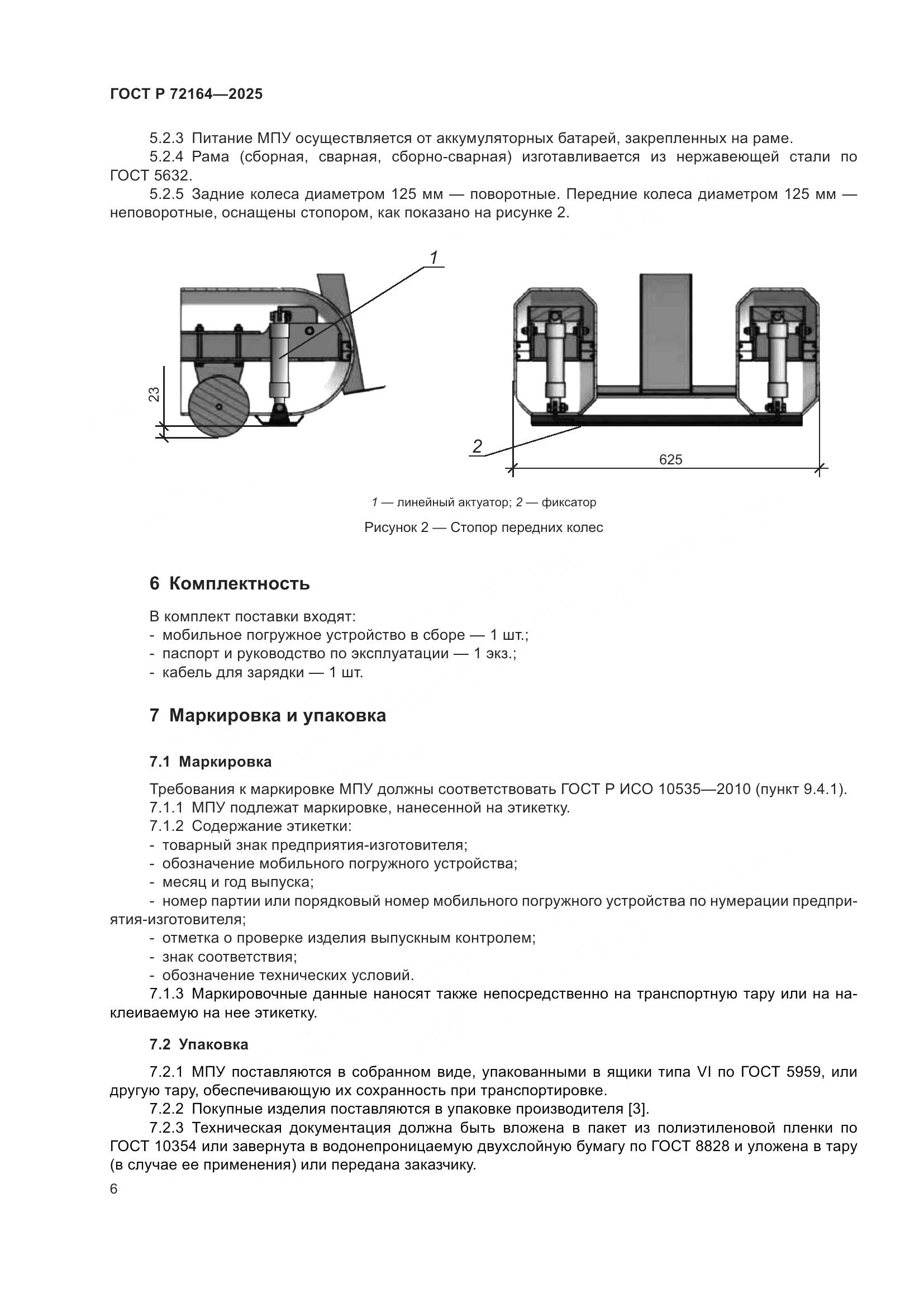 ГОСТ Р 72164—2025

5.2.3 Питание МПУ осуществляется от аккумуляторных батарей, закрепленных на раме.

5.2.4 Рама (сборная, сварная, сборно-сварная) изготавливается из нержавеющей стали по ГОСТ 5632.

5.2.5 Задние колеса диаметром 125 мм — поворотные. Передние колеса диаметром 125 мм — неповоротные, оснащены стопором, как показано на рисунке 2.

1

23

2

625

1 — линейный актуатор; 2 — фиксатор

Рисунок 2 — Стопор передних колес

6 Комплектность

В комплект поставки входят:
- мобильное погружное устройство в сборе — 1 шт.;
- паспорт и руководство по эксплуатации — 1 экз.;
- кабель для зарядки — 1 шт.

7 Маркировка и упаковка

7.1 Маркировка

Требования к маркировке МПУ должны соответствовать ГОСТ Р ИСО 10535—2010 (пункт 9.4.1).

7.1.1 МПУ подлежат маркировке, нанесенной на этикетку.

7.1.2 Содержание этикетки:
- товарный знак предприятия-изготовителя;
- обозначение мобильного погружного устройства;
- месяц и год выпуска;
- номер партии или порядковый номер мобильного погружного устройства по нумерации предприятия-изготовителя;
- отметка о проверке изделия выпускным контролем;
- знак соответствия;
- обозначение технических условий.

7.1.3 Маркировочные данные наносят также непосредственно на транспортную тару или на наклеиваемую на нее этикетку.

7.2 Упаковка

7.2.1 МПУ поставляются в собранном виде, упакованными в ящики типа VI по ГОСТ 5959, или другую тару, обеспечивающую их сохранность при транспортировке.

7.2.2 Покупные изделия поставляются в упаковке производителя [3].

7.2.3 Техническая документация должна быть вложена в пакет из полиэтиленовой пленки по ГОСТ 10354 или завернута в водонепроницаемую двухслойную бумагу по ГОСТ 8828 и уложена в тару (в случае ее применения) или передана заказчику.

6