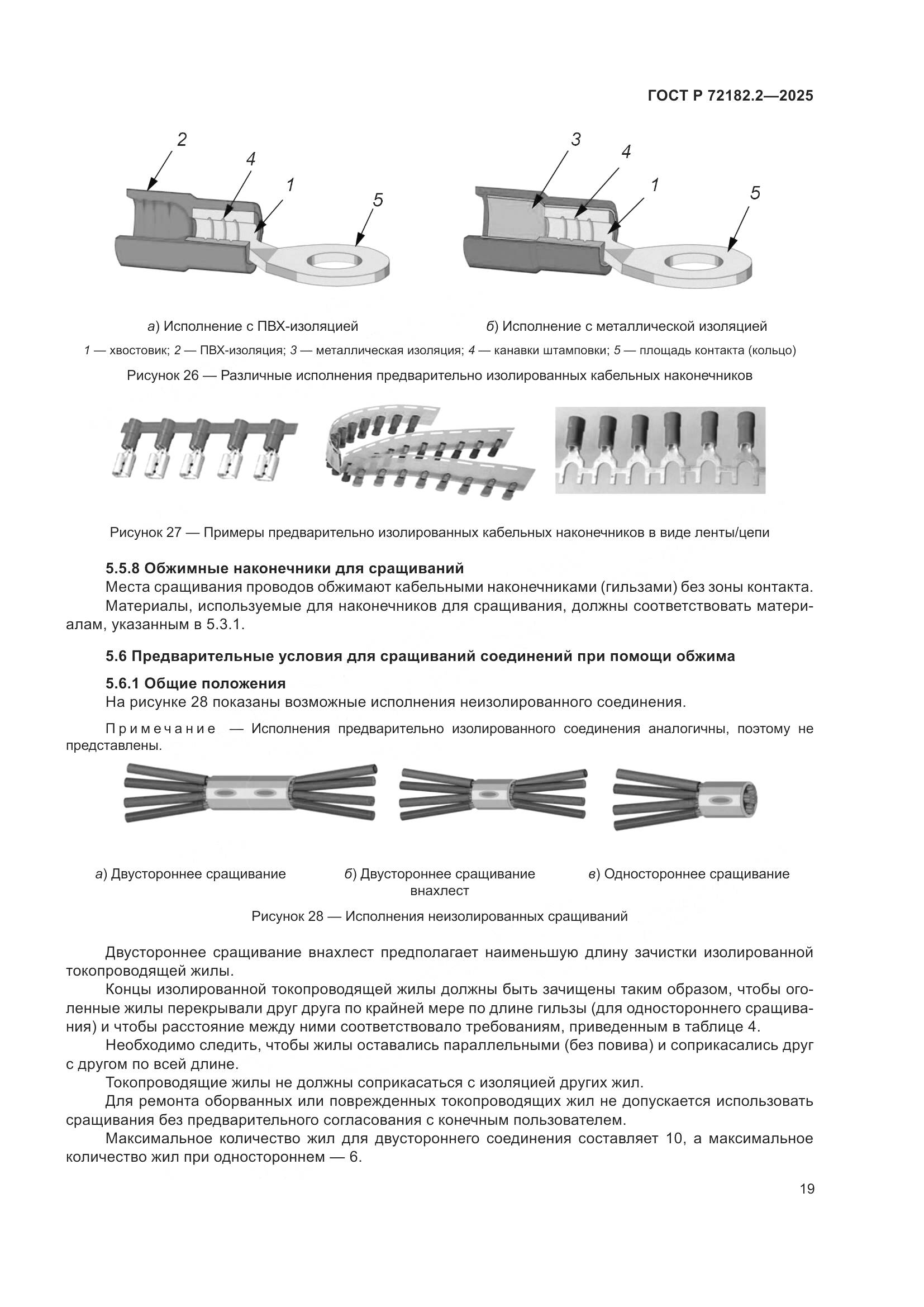 ГОСТ Р 72182.2—2025

2
4
1
5

3
4
1
5

а) Исполнение с ПВХ-изоляцией

б) Исполнение с металлической изоляцией

1 — хвостовик; 2 — ПВХ-изоляция; 3 — металлическая изоляция; 4 — канавки штамповки; 5 — площадь контакта (кольцо)

Рисунок 26 — Различные исполнения предварительно изолированных кабельных наконечников

Рисунок 27 — Примеры предварительно изолированных кабельных наконечников в виде ленты/цепи

5.5.8 Обжимные наконечники для сращиваний

Места сращивания проводов обжимают кабельными наконечниками (гильзами) без зоны контакта.

Материалы, используемые для наконечников для сращивания, должны соответствовать материалам, указанным в 5.3.1.

5.6 Предварительные условия для сращиваний соединений при помощи обжима

5.6.1 Общие положения

На рисунке 28 показаны возможные исполнения неизолированного соединения.

Примечание — Исполнения предварительно изолированного соединения аналогичны, поэтому не представлены.

а) Двустороннее сращивание

б) Двустороннее сращивание внахлест

в) Одностороннее сращивание

Рисунок 28 — Исполнения неизолированных сращиваний

Двустороннее сращивание внахлест предполагает наименьшую длину зачистки изолированной токопроводящей жилы.

Концы изолированной токопроводящей жилы должны быть зачищены таким образом, чтобы оголенные жилы перекрывали друг друга по крайней мере по длине гильзы (для одностороннего сращивания) и чтобы расстояние между ними соответствовало требованиям, приведенным в таблице 4.

Необходимо следить, чтобы жилы оставались параллельными (без повива) и соприкасались друг с другом по всей длине.

Токопроводящие жилы не должны соприкасаться с изоляцией других жил.

Для ремонта оборванных или поврежденных токопроводящих жил не допускается использовать сращивания без предварительного согласования с конечным пользователем.

Максимальное количество жил для двустороннего соединения составляет 10, а максимальное количество жил при одностороннем — 6.

19