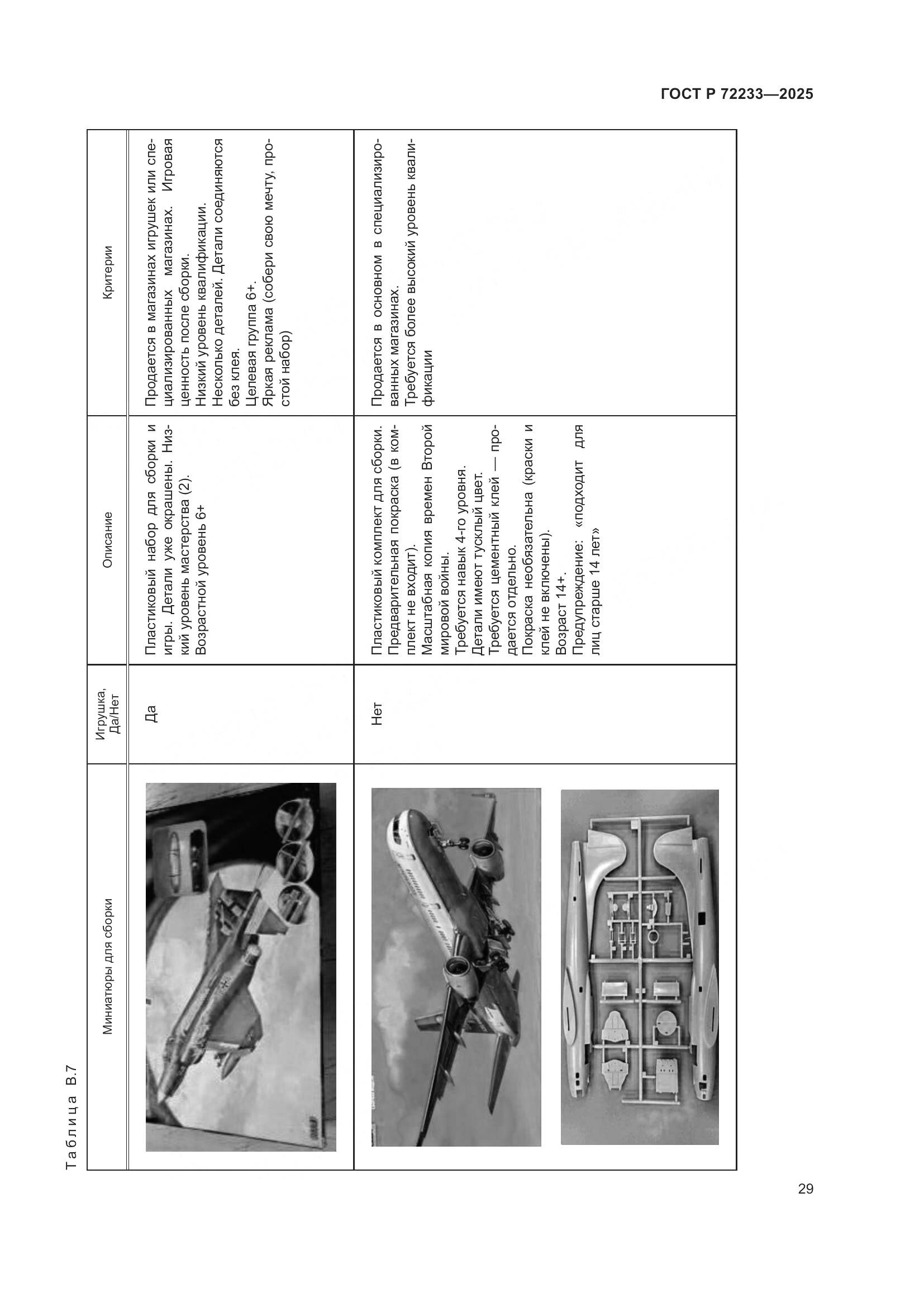 ГОСТ Р 72233—2025

Таблица В.7

| Миниатюры для сборки | Игрушка, Да/Нет | Описание | Критерии |
|---|---|---|---|
| | Да | Пластиковый набор для сборки и игры. Детали уже окрашены. Низкий уровень мастерства (2). Возрастной уровень 6+ | Продается в магазинах игрушек или специализированных магазинах. Игровая ценность после сборки. Низкий уровень квалификации. Несколько деталей. Детали соединяются без клея. Целевая группа 6+. Яркая реклама (собери свою мечту, простой набор) |
| | Нет | Пластиковый комплект для сборки. Предварительная покраска (в комплект не входит). Масштабная копия времен Второй мировой войны. Требуется навык 4-го уровня. Детали имеют тусклый цвет. Требуется цементный клей — продается отдельно. Покраска необязательна (краски и клей не включены). Возраст 14+. Предупреждение: «подходит для лиц старше 14 лет» | Продается в основном в специализированных магазинах. Требуется более высокий уровень квалификации |

29