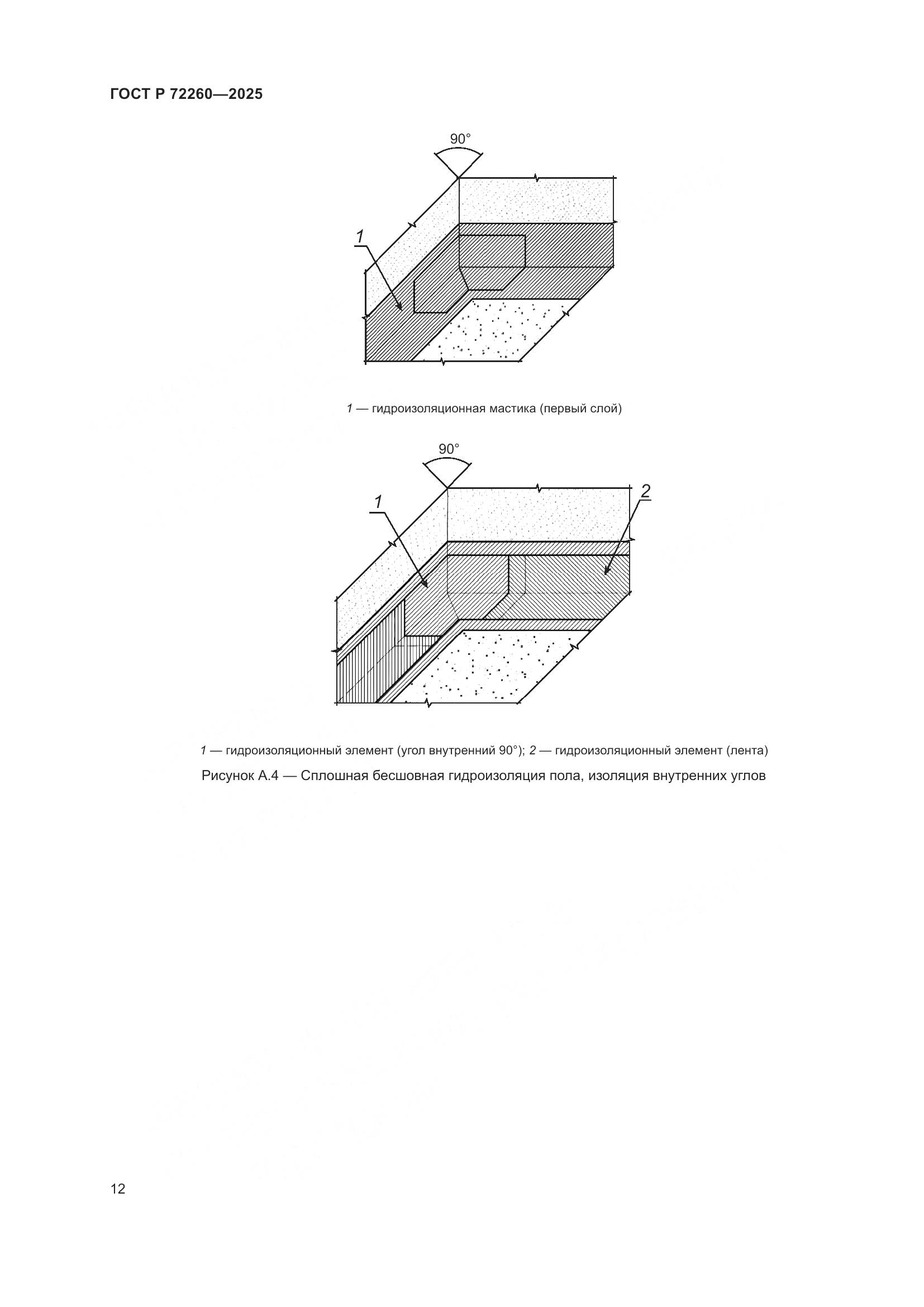 ГОСТ Р 72260—2025

90°

1

1 — гидроизоляционная мастика (первый слой)

90°

1

2

1 — гидроизоляционный элемент (угол внутренний 90°); 2 — гидроизоляционный элемент (лента)

Рисунок А.4 — Сплошная бесшовная гидроизоляция пола, изоляция внутренних углов

12