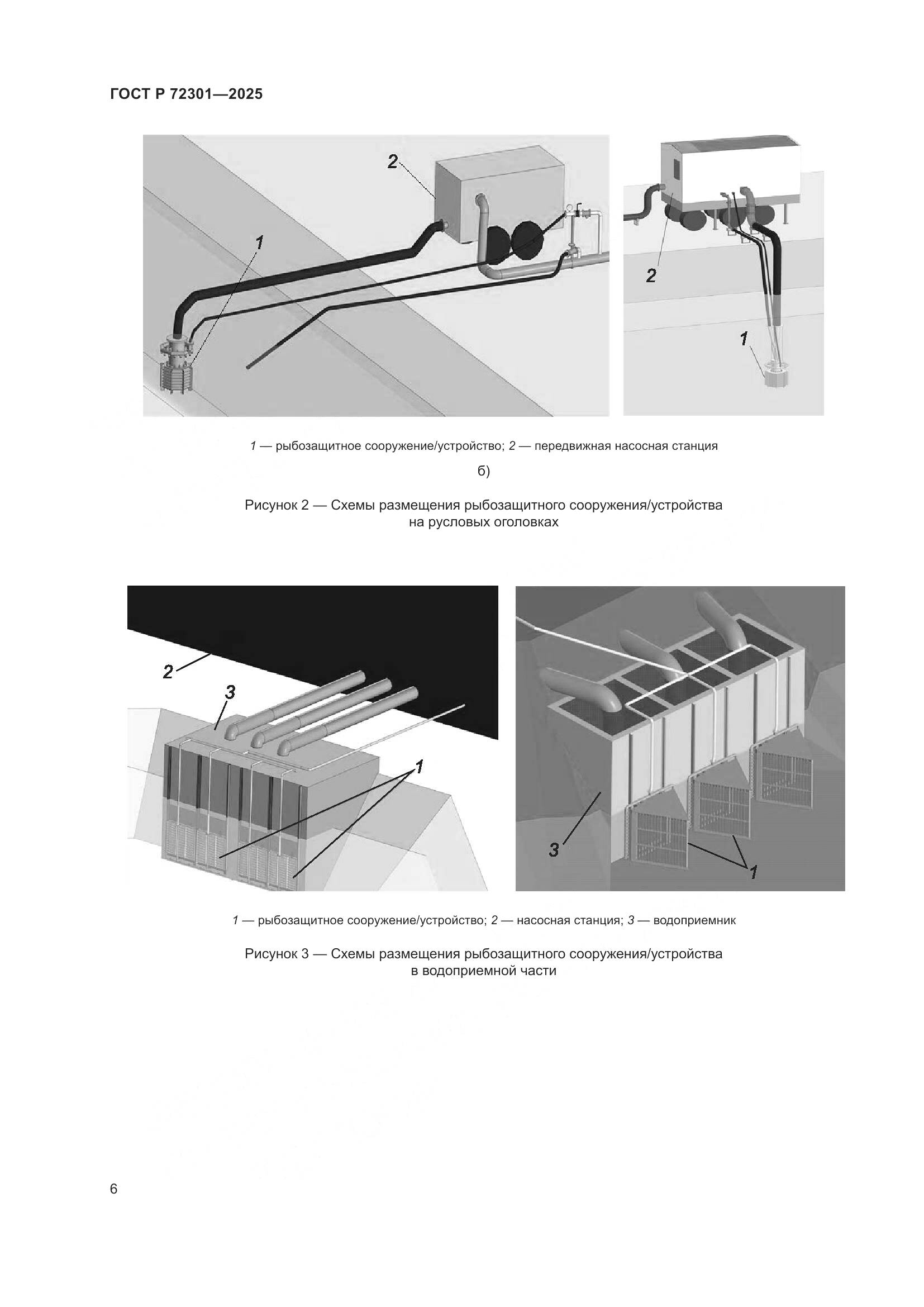 ГОСТ Р 72301—2025

2

1

2

1

1 — рыбозащитное сооружение/устройство; 2 — передвижная насосная станция

б)

Рисунок 2 — Схемы размещения рыбозащитного сооружения/устройства на русловых оголовках

2

3

1

3

1

1 — рыбозащитное сооружение/устройство; 2 — насосная станция; 3 — водоприемник

Рисунок 3 — Схемы размещения рыбозащитного сооружения/устройства в водоприемной части

6