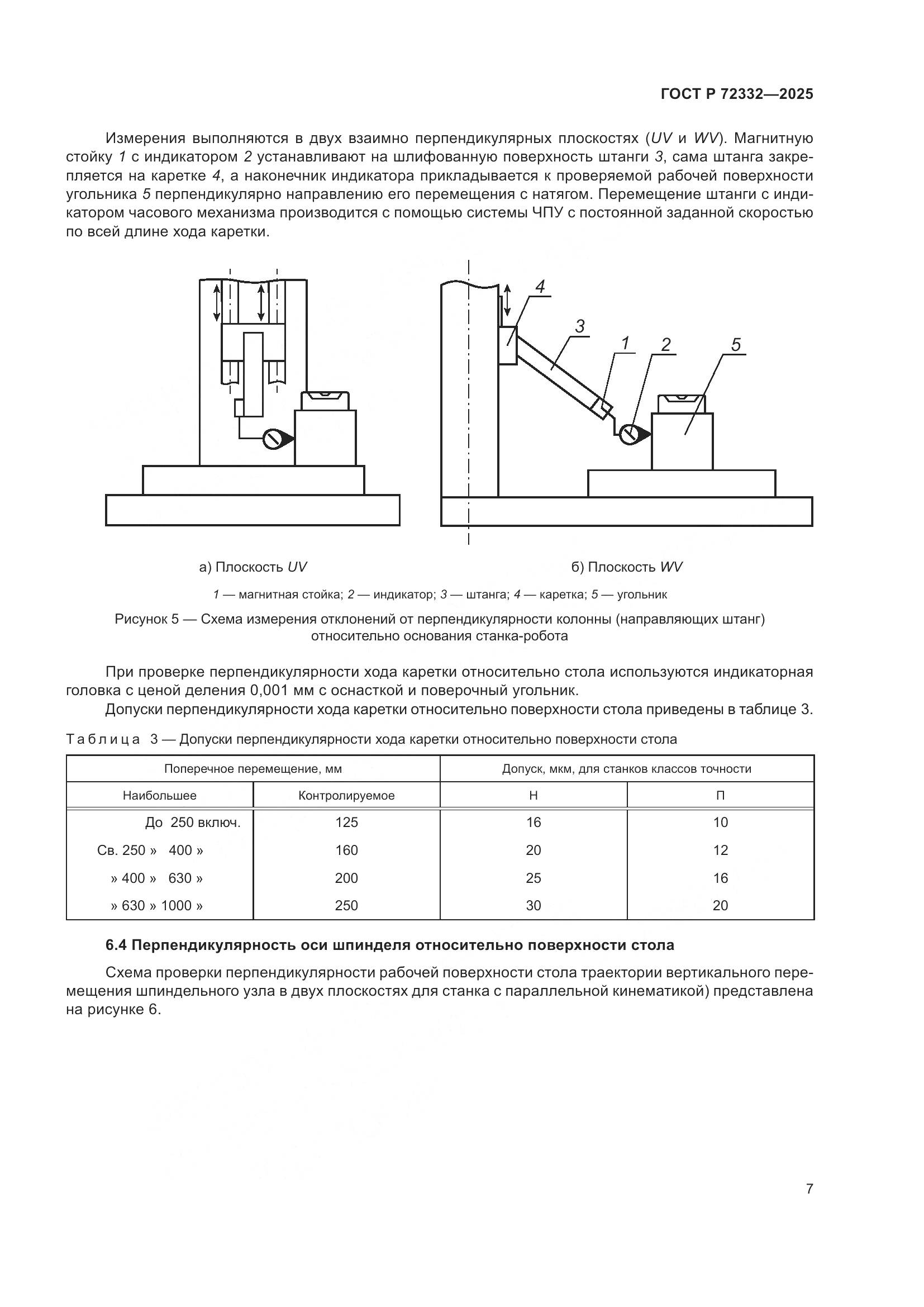 ГОСТ Р 72332—2025

Измерения выполняются в двух взаимно перпендикулярных плоскостях (UV и WV). Магнитную стойку 1 с индикатором 2 устанавливают на шлифованную поверхность штанги 3, сама штанга закрепляется на каретке 4, а наконечник индикатора прикладывается к проверяемой рабочей поверхности угольника 5 перпендикулярно направлению его перемещения с натягом. Перемещение штанги с индикатором часового механизма производится с помощью системы ЧПУ с постоянной заданной скоростью по всей длине хода каретки.

4
3
1
2
5

а) Плоскость UV

б) Плоскость WV

1 — магнитная стойка; 2 — индикатор; 3 — штанга; 4 — каретка; 5 — угольник

Рисунок 5 — Схема измерения отклонений от перпендикулярности колонны (направляющих штанг) относительно основания станка-робота

При проверке перпендикулярности хода каретки относительно стола используются индикаторная головка с ценой деления 0,001 мм с оснасткой и поверочный угольник.

Допуски перпендикулярности хода каретки относительно поверхности стола приведены в таблице 3.

Таблица 3 — Допуски перпендикулярности хода каретки относительно поверхности стола

| Поперечное перемещение, мм | | Допуск, мкм, для станков классов точности | |
|---|---|---|---|
| Наибольшее | Контролируемое | Н | П |
| До 250 включ. | 125 | 16 | 10 |
| Св. 250 » 400 » | 160 | 20 | 12 |
| » 400 » 630 » | 200 | 25 | 16 |
| » 630 » 1000 » | 250 | 30 | 20 |

6.4 Перпендикулярность оси шпинделя относительно поверхности стола

Схема проверки перпендикулярности рабочей поверхности стола траектории вертикального перемещения шпиндельного узла в двух плоскостях для станка с параллельной кинематикой) представлена на рисунке 6.

7