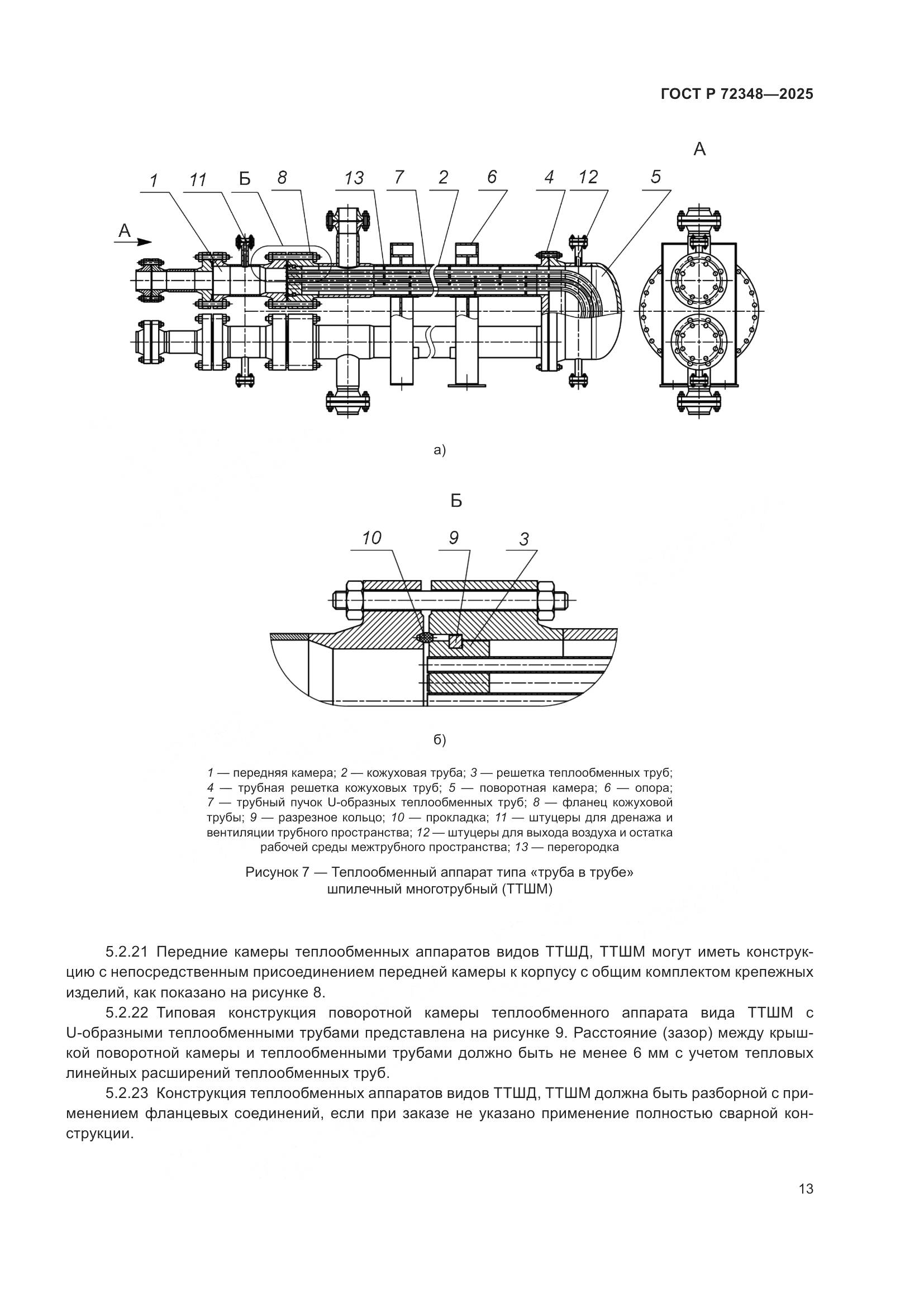 ГОСТ Р 72348—2025

А

1 11 Б 8 13 7 2 6 4 12 5

А

а)

Б

10 9 3

б)

1 — передняя камера; 2 — кожуховая труба; 3 — решетка теплообменных труб; 4 — трубная решетка кожуховых труб; 5 — поворотная камера; 6 — опора; 7 — трубный пучок U-образных теплообменных труб; 8 — фланец кожуховой трубы; 9 — разрезное кольцо; 10 — прокладка; 11 — штуцеры для дренажа и вентиляции трубного пространства; 12 — штуцеры для выхода воздуха и остатка рабочей среды межтрубного пространства; 13 — перегородка

Рисунок 7 — Теплообменный аппарат типа «труба в трубе» шпилечный многотрубный (ТТШМ)

5.2.21 Передние камеры теплообменных аппаратов видов ТТШД, ТТШМ могут иметь конструкцию с непосредственным присоединением передней камеры к корпусу с общим комплектом крепежных изделий, как показано на рисунке 8.

5.2.22 Типовая конструкция поворотной камеры теплообменного аппарата вида ТТШМ с U-образными теплообменными трубами представлена на рисунке 9. Расстояние (зазор) между крышкой поворотной камеры и теплообменными трубами должно быть не менее 6 мм с учетом тепловых линейных расширений теплообменных труб.

5.2.23 Конструкция теплообменных аппаратов видов ТТШД, ТТШМ должна быть разборной с применением фланцевых соединений, если при заказе не указано применение полностью сварной конструкции.

13