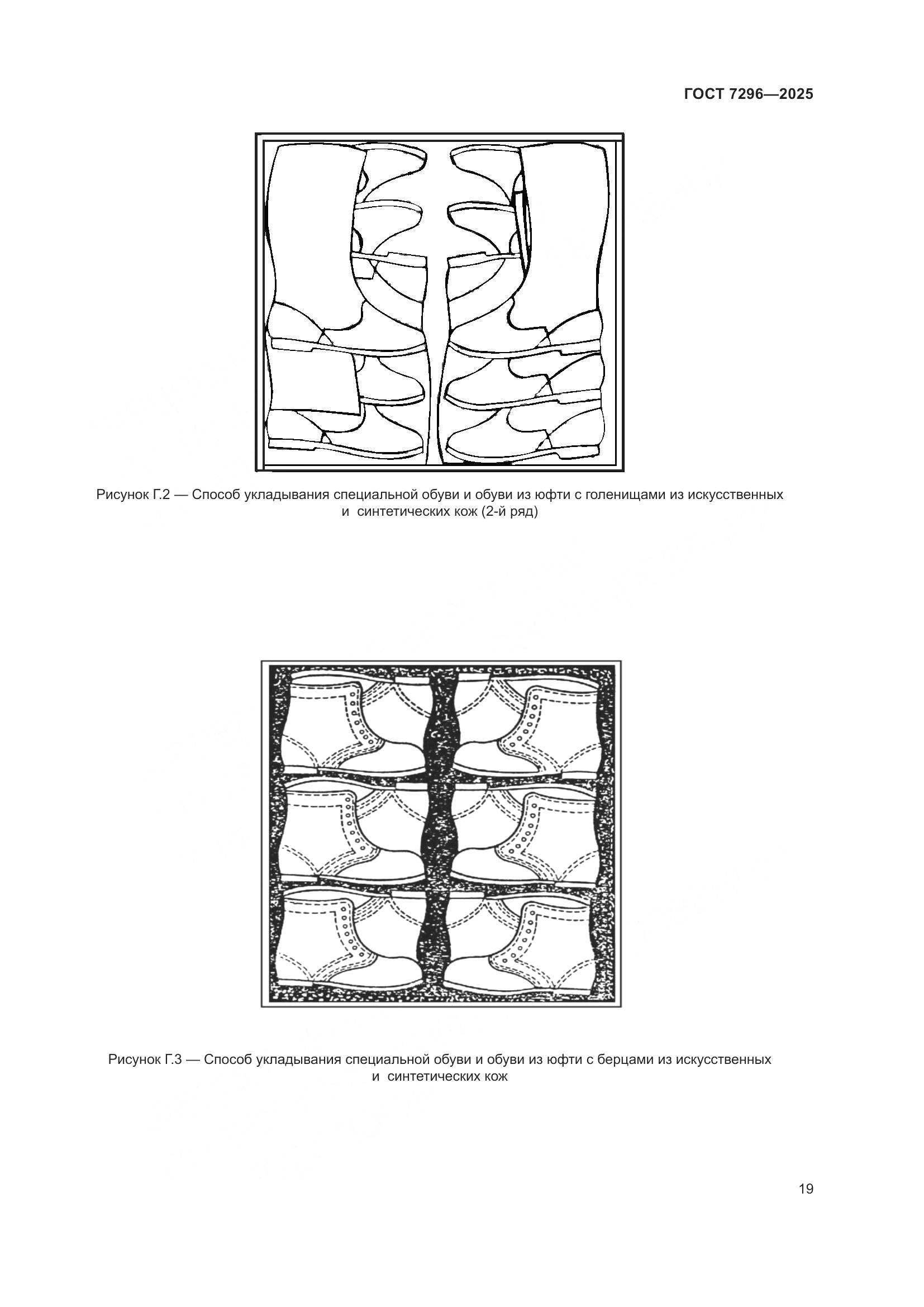 ГОСТ 7296—2025

Рисунок Г.2 — Способ укладывания специальной обуви и обуви из юфти с голенищами из искусственных и синтетических кож (2-й ряд)

Рисунок Г.3 — Способ укладывания специальной обуви и обуви из юфти с берцами из искусственных и синтетических кож

19