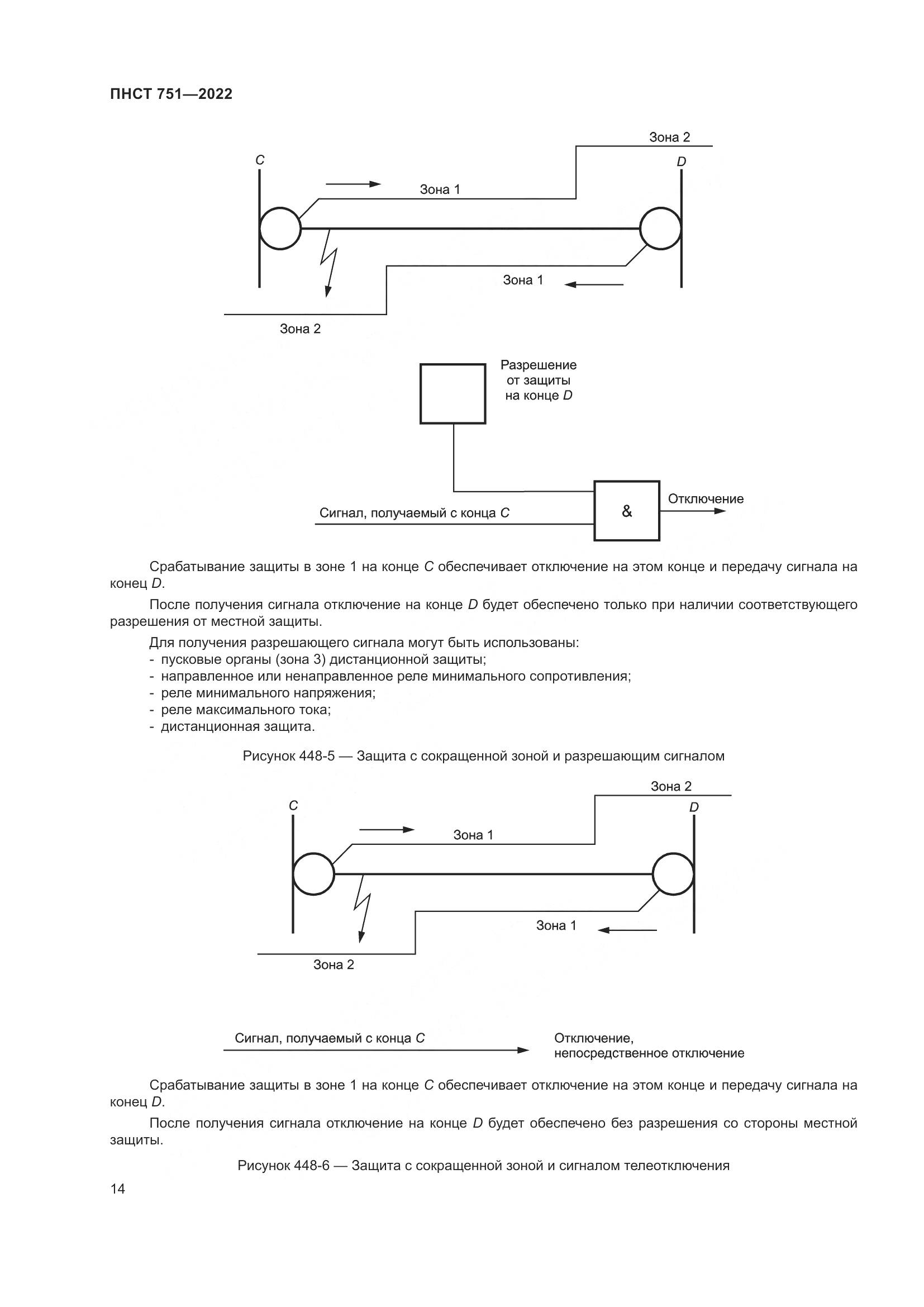 ПНСТ 751—2022

Зона 2
C
D
Зона 1
Зона 1
Зона 2

Разрешение от защиты на конце D

Сигнал, получаемый с конца C
&
Отключение

Срабатывание защиты в зоне 1 на конце C обеспечивает отключение на этом конце и передачу сигнала на конец D.

После получения сигнала отключение на конце D будет обеспечено только при наличии соответствующего разрешения от местной защиты.

Для получения разрешающего сигнала могут быть использованы:
- пусковые органы (зона 3) дистанционной защиты;
- направленное или ненаправленное реле минимального сопротивления;
- реле минимального напряжения;
- реле максимального тока;
- дистанционная защита.

Рисунок 448-5 — Защита с сокращенной зоной и разрешающим сигналом

Зона 2
C
D
Зона 1
Зона 1
Зона 2

Сигнал, получаемый с конца C
Отключение, непосредственное отключение

Срабатывание защиты в зоне 1 на конце C обеспечивает отключение на этом конце и передачу сигнала на конец D.

После получения сигнала отключение на конце D будет обеспечено без разрешения со стороны местной защиты.

Рисунок 448-6 — Защита с сокращенной зоной и сигналом телеотключения

14