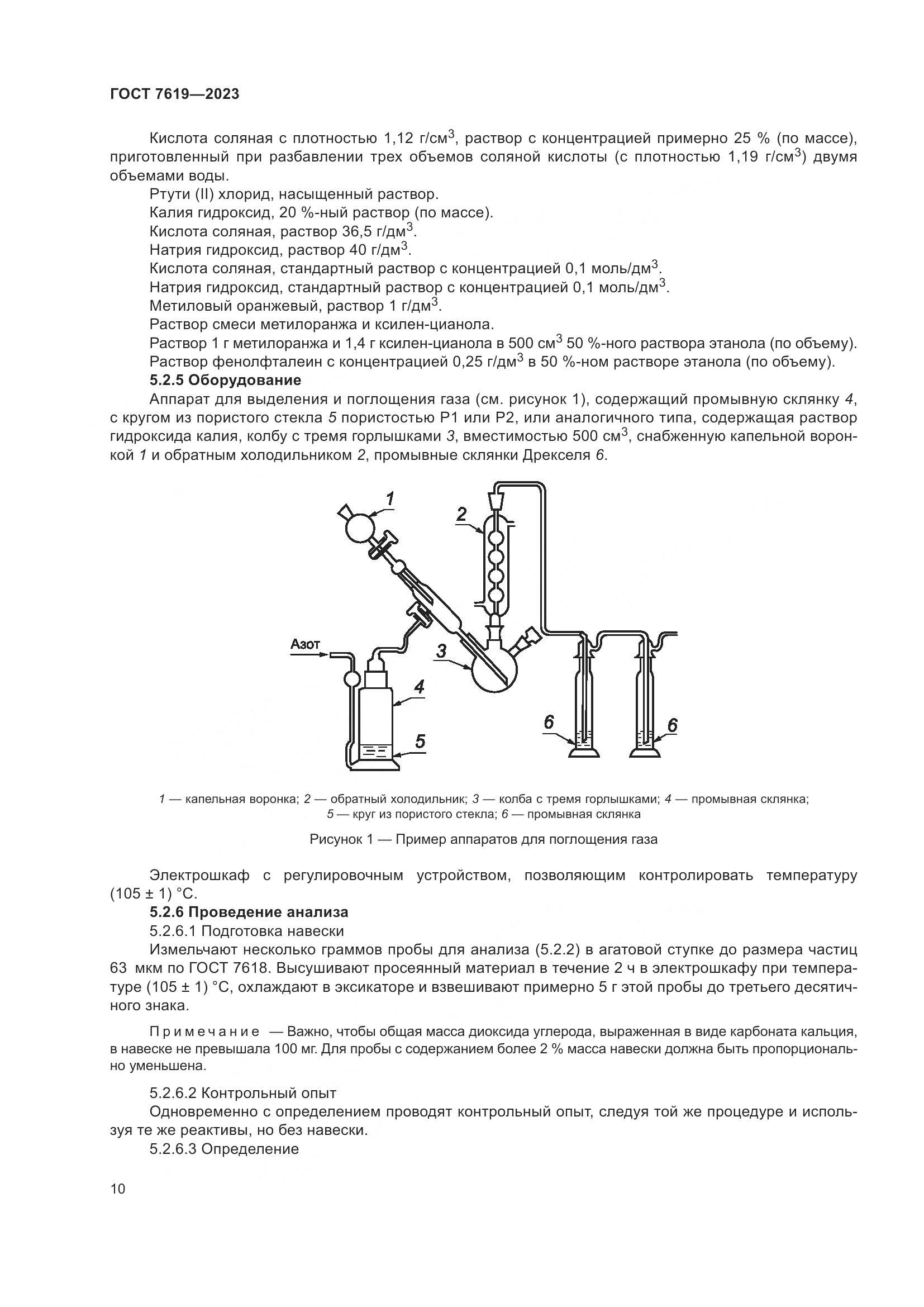 ГОСТ 7619—2023

Кислота соляная с плотностью 1,12 г/см$^3$, раствор с концентрацией примерно 25 % (по массе), приготовленный при разбавлении трех объемов соляной кислоты (с плотностью 1,19 г/см$^3$) двумя объемами воды.

Ртути (II) хлорид, насыщенный раствор.

Калия гидроксид, 20 %-ный раствор (по массе).

Кислота соляная, раствор 36,5 г/дм$^3$.

Натрия гидроксид, раствор 40 г/дм$^3$.

Кислота соляная, стандартный раствор с концентрацией 0,1 моль/дм$^3$.

Натрия гидроксид, стандартный раствор с концентрацией 0,1 моль/дм$^3$.

Метиловый оранжевый, раствор 1 г/дм$^3$.

Раствор смеси метилоранжа и ксилен-цианола.

Раствор 1 г метилоранжа и 1,4 г ксилен-цианола в 500 см$^3$ 50 %-ного раствора этанола (по объему).

Раствор фенолфталеин с концентрацией 0,25 г/дм$^3$ в 50 %-ном растворе этанола (по объему).

5.2.5 Оборудование

Аппарат для выделения и поглощения газа (см. рисунок 1), содержащий промывную склянку 4, с кругом из пористого стекла 5 пористостью Р1 или Р2, или аналогичного типа, содержащая раствор гидроксида калия, колбу с тремя горлышками 3, вместимостью 500 см$^3$, снабженную капельной воронкой 1 и обратным холодильником 2, промывные склянки Дрекселя 6.

1
2
Азот
3
4
5
6
6

1 — капельная воронка; 2 — обратный холодильник; 3 — колба с тремя горлышками; 4 — промывная склянка; 5 — круг из пористого стекла; 6 — промывная склянка

Рисунок 1 — Пример аппаратов для поглощения газа

Электрошкаф с регулировочным устройством, позволяющим контролировать температуру (105 ± 1) °С.

5.2.6 Проведение анализа

5.2.6.1 Подготовка навески

Измельчают несколько граммов пробы для анализа (5.2.2) в агатовой ступке до размера частиц 63 мкм по ГОСТ 7618. Высушивают просеянный материал в течение 2 ч в электрошкафу при температуре (105 ± 1) °С, охлаждают в эксикаторе и взвешивают примерно 5 г этой пробы до третьего десятичного знака.

Примечание — Важно, чтобы общая масса диоксида углерода, выраженная в виде карбоната кальция, в навеске не превышала 100 мг. Для пробы с содержанием более 2 % масса навески должна быть пропорционально уменьшена.

5.2.6.2 Контрольный опыт

Одновременно с определением проводят контрольный опыт, следуя той же процедуре и используя те же реактивы, но без навески.

5.2.6.3 Определение

10