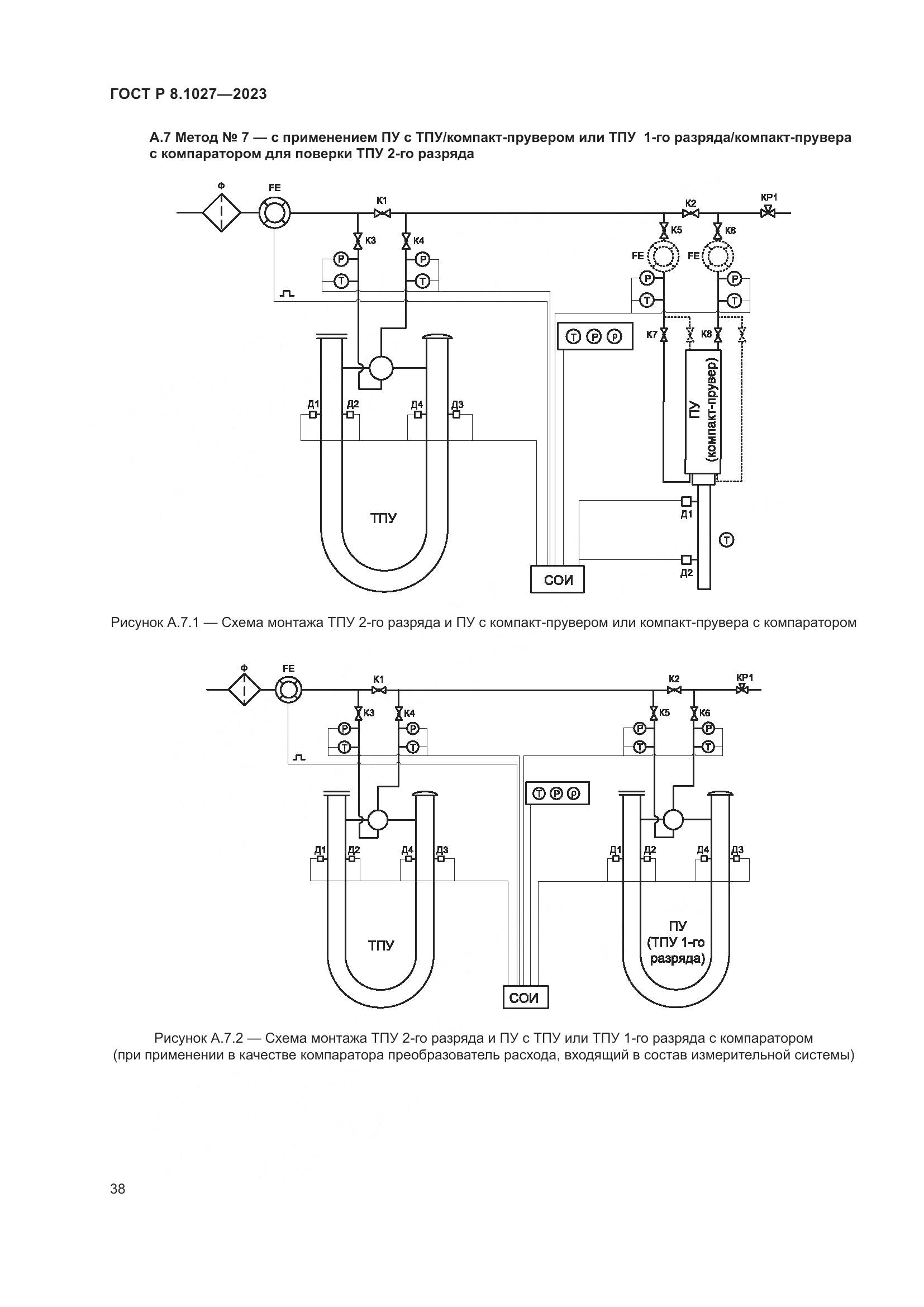 ГОСТ Р 8.1027—2023

А.7 Метод № 7 — с применением ПУ с ТПУ/компакт-прувером или ТПУ 1-го разряда/компакт-прувера с компаратором для поверки ТПУ 2-го разряда

Ф FE К1 К2 КР1 К3 К4 К5 К6 P T P T FE FE P T P T T P ρ К7 К8 ПУ (компакт-прувер) Д1 Д2 Д4 Д3 ТПУ Д1 T Д2 СОИ

Рисунок А.7.1 — Схема монтажа ТПУ 2-го разряда и ПУ с компакт-прувером или компакт-прувера с компаратором

Ф FE К1 К2 КР1 К3 К4 К5 К6 P T P T P T P T T P ρ Д1 Д2 Д4 Д3 Д1 Д2 Д4 Д3 ТПУ ПУ (ТПУ 1-го разряда) СОИ

Рисунок А.7.2 — Схема монтажа ТПУ 2-го разряда и ПУ с ТПУ или ТПУ 1-го разряда с компаратором (при применении в качестве компаратора преобразователь расхода, входящий в состав измерительной системы)

38