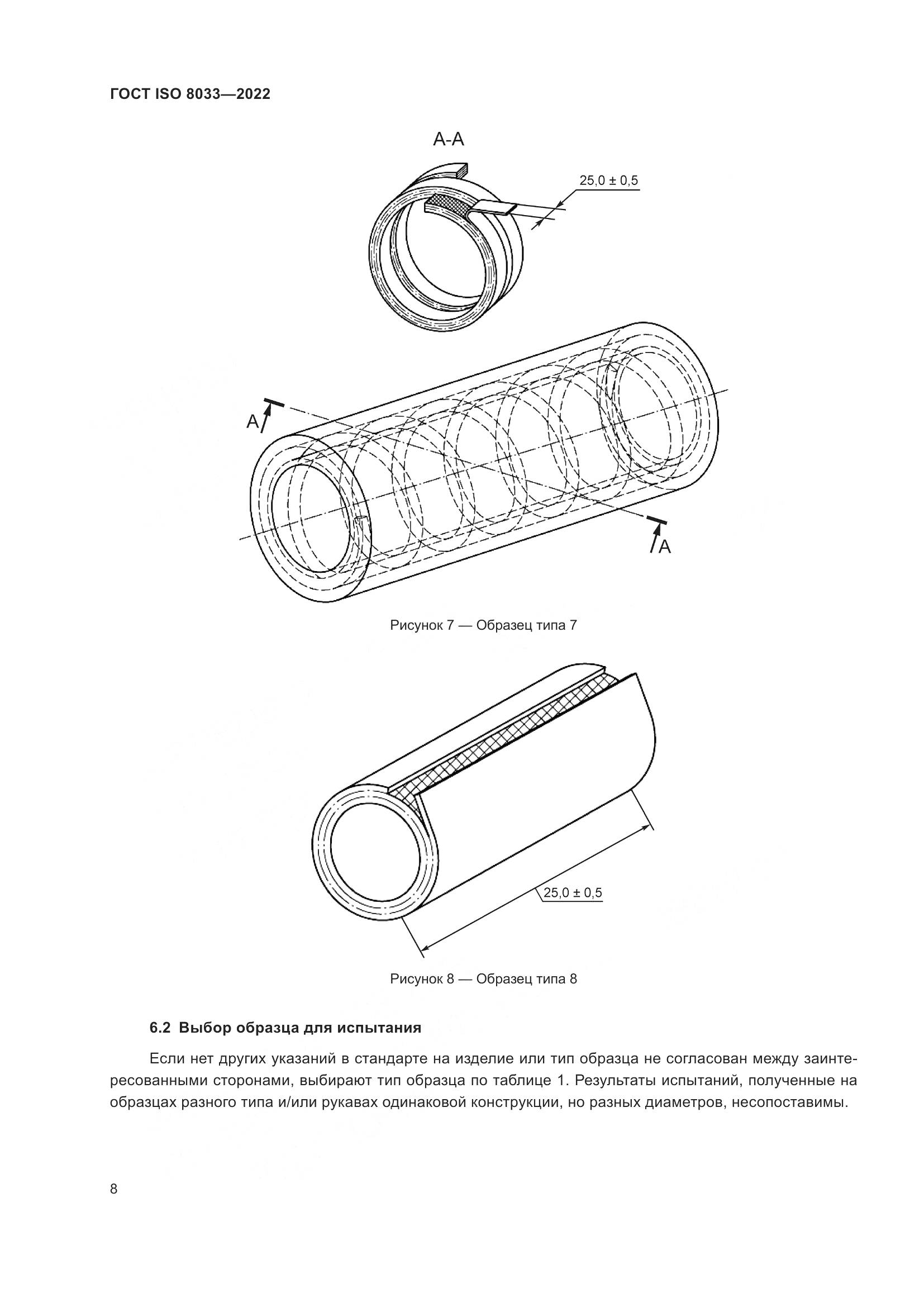 ГОСТ ISO 8033—2022

А-А

25,0 ± 0,5

А

А

Рисунок 7 — Образец типа 7

25,0 ± 0,5

Рисунок 8 — Образец типа 8

6.2 Выбор образца для испытания

Если нет других указаний в стандарте на изделие или тип образца не согласован между заинтересованными сторонами, выбирают тип образца по таблице 1. Результаты испытаний, полученные на образцах разного типа и/или рукавах одинаковой конструкции, но разных диаметров, несопоставимы.

8