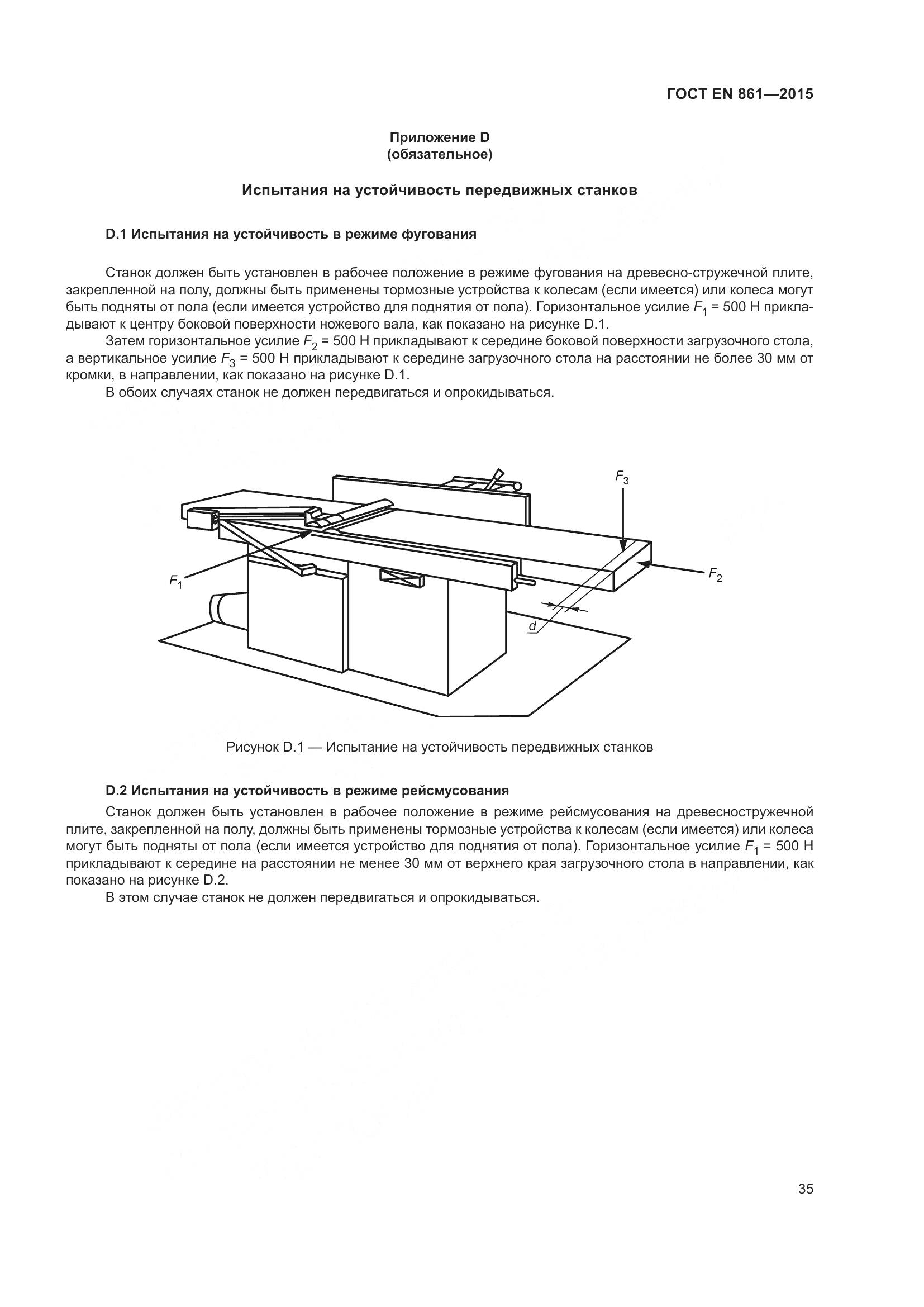 ГОСТ EN 861—2015

Приложение D
(обязательное)

Испытания на устойчивость передвижных станков

D.1 Испытания на устойчивость в режиме фугования

Станок должен быть установлен в рабочее положение в режиме фугования на древесно-стружечной плите, закрепленной на полу, должны быть применены тормозные устройства к колесам (если имеется) или колеса могут быть подняты от пола (если имеется устройство для поднятия от пола). Горизонтальное усилие $F_1$ = 500 Н прикладывают к центру боковой поверхности ножевого вала, как показано на рисунке D.1.

Затем горизонтальное усилие $F_2$ = 500 Н прикладывают к середине боковой поверхности загрузочного стола, а вертикальное усилие $F_3$ = 500 Н прикладывают к середине загрузочного стола на расстоянии не более 30 мм от кромки, в направлении, как показано на рисунке D.1.

В обоих случаях станок не должен передвигаться и опрокидываться.

$F_3$

$F_1$

$F_2$

$d$

Рисунок D.1 — Испытание на устойчивость передвижных станков

D.2 Испытания на устойчивость в режиме рейсмусования

Станок должен быть установлен в рабочее положение в режиме рейсмусования на древесностружечной плите, закрепленной на полу, должны быть применены тормозные устройства к колесам (если имеется) или колеса могут быть подняты от пола (если имеется устройство для поднятия от пола). Горизонтальное усилие $F_1$ = 500 Н прикладывают к середине на расстоянии не менее 30 мм от верхнего края загрузочного стола в направлении, как показано на рисунке D.2.

В этом случае станок не должен передвигаться и опрокидываться.

35