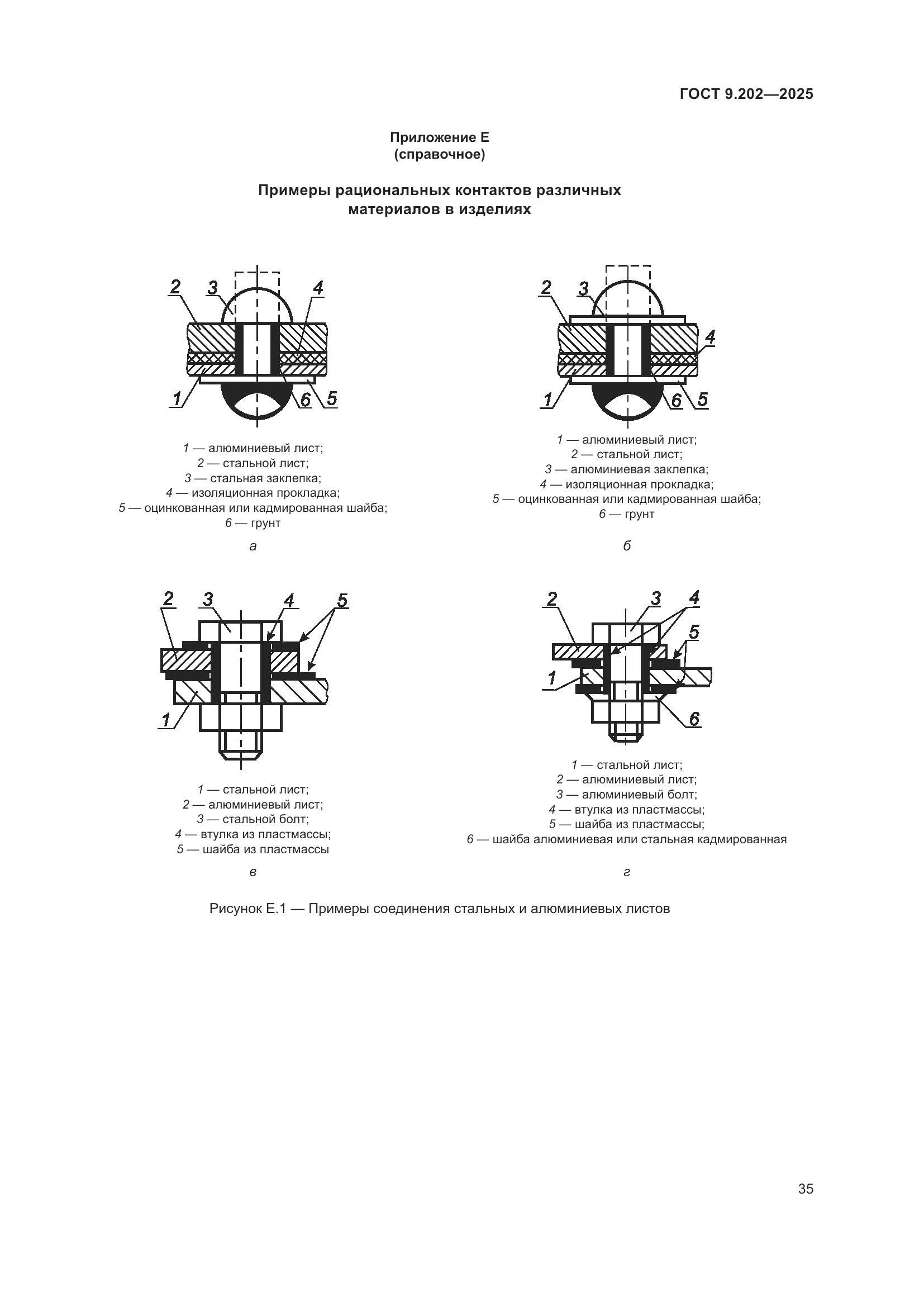 ГОСТ 9.202—2025

Приложение Е
(справочное)

Примеры рациональных контактов различных материалов в изделиях

2 3 4
1 6 5

1 — алюминиевый лист;
2 — стальной лист;
3 — стальная заклепка;
4 — изоляционная прокладка;
5 — оцинкованная или кадмированная шайба;
6 — грунт

а

2 3 4
1 6 5

1 — алюминиевый лист;
2 — стальной лист;
3 — алюминиевая заклепка;
4 — изоляционная прокладка;
5 — оцинкованная или кадмированная шайба;
6 — грунт

б

2 3 4 5
1

1 — стальной лист;
2 — алюминиевый лист;
3 — стальной болт;
4 — втулка из пластмассы;
5 — шайба из пластмассы

в

2 3 4 5
1 6

1 — стальной лист;
2 — алюминиевый лист;
3 — алюминиевый болт;
4 — втулка из пластмассы;
5 — шайба из пластмассы;
6 — шайба алюминиевая или стальная кадмированная

г

Рисунок Е.1 — Примеры соединения стальных и алюминиевых листов

35