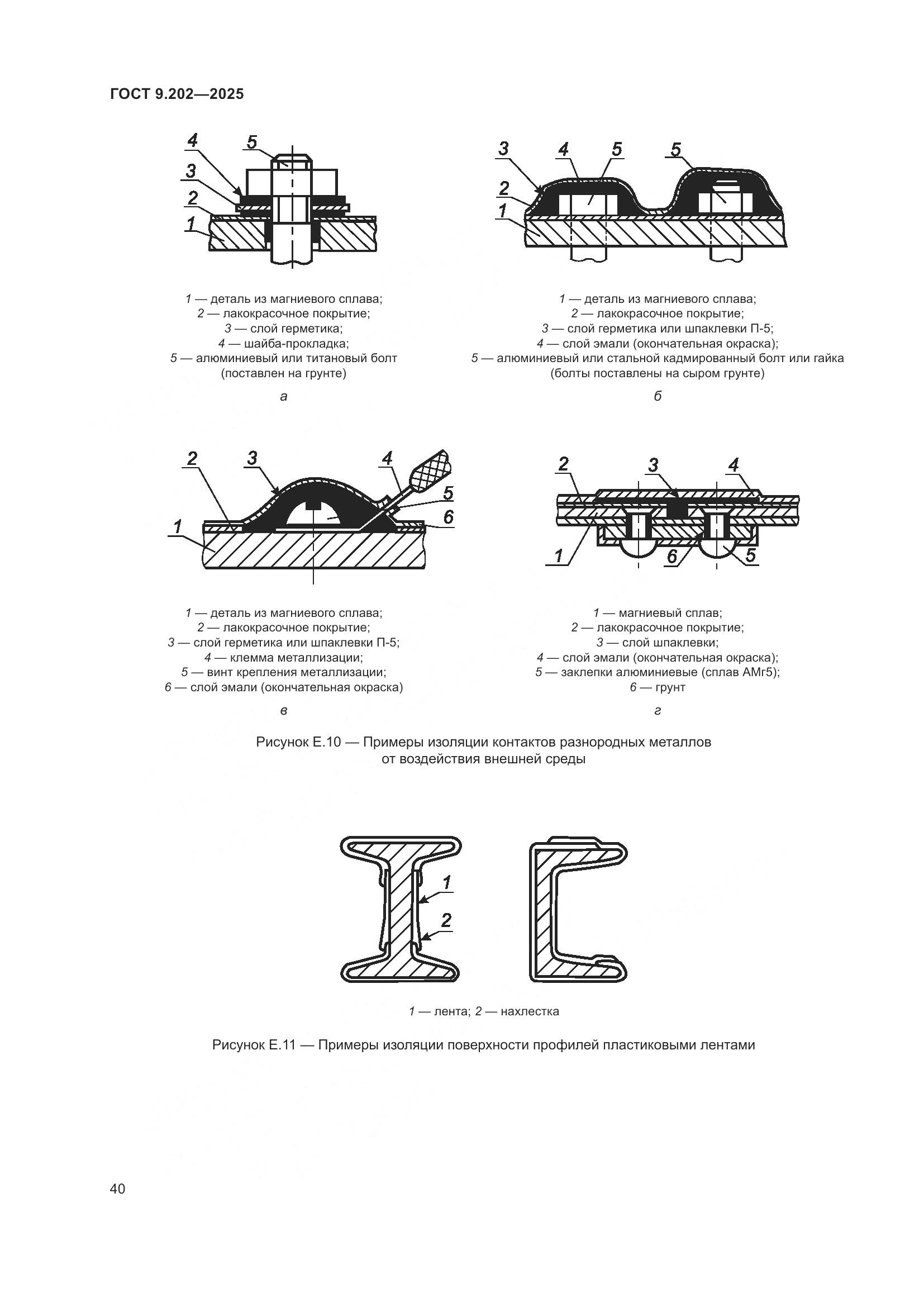 ГОСТ 9.202—2025

4
5
3
2
1

1 — деталь из магниевого сплава;
2 — лакокрасочное покрытие;
3 — слой герметика;
4 — шайба-прокладка;
5 — алюминиевый или титановый болт (поставлен на грунте)

а

3
4
5
5
2
1

1 — деталь из магниевого сплава;
2 — лакокрасочное покрытие;
3 — слой герметика или шпаклевки П-5;
4 — слой эмали (окончательная окраска);
5 — алюминиевый или стальной кадмированный болт или гайка (болты поставлены на сыром грунте)

б

2
3
4
5
6
1

1 — деталь из магниевого сплава;
2 — лакокрасочное покрытие;
3 — слой герметика или шпаклевки П-5;
4 — клемма металлизации;
5 — винт крепления металлизации;
6 — слой эмали (окончательная окраска)

в

2
3
4
1
6
5

1 — магниевый сплав;
2 — лакокрасочное покрытие;
3 — слой шпаклевки;
4 — слой эмали (окончательная окраска);
5 — заклепки алюминиевые (сплав АМг5);
6 — грунт

г

Рисунок Е.10 — Примеры изоляции контактов разнородных металлов от воздействия внешней среды

1
2

1 — лента; 2 — нахлестка

Рисунок Е.11 — Примеры изоляции поверхности профилей пластиковыми лентами

40