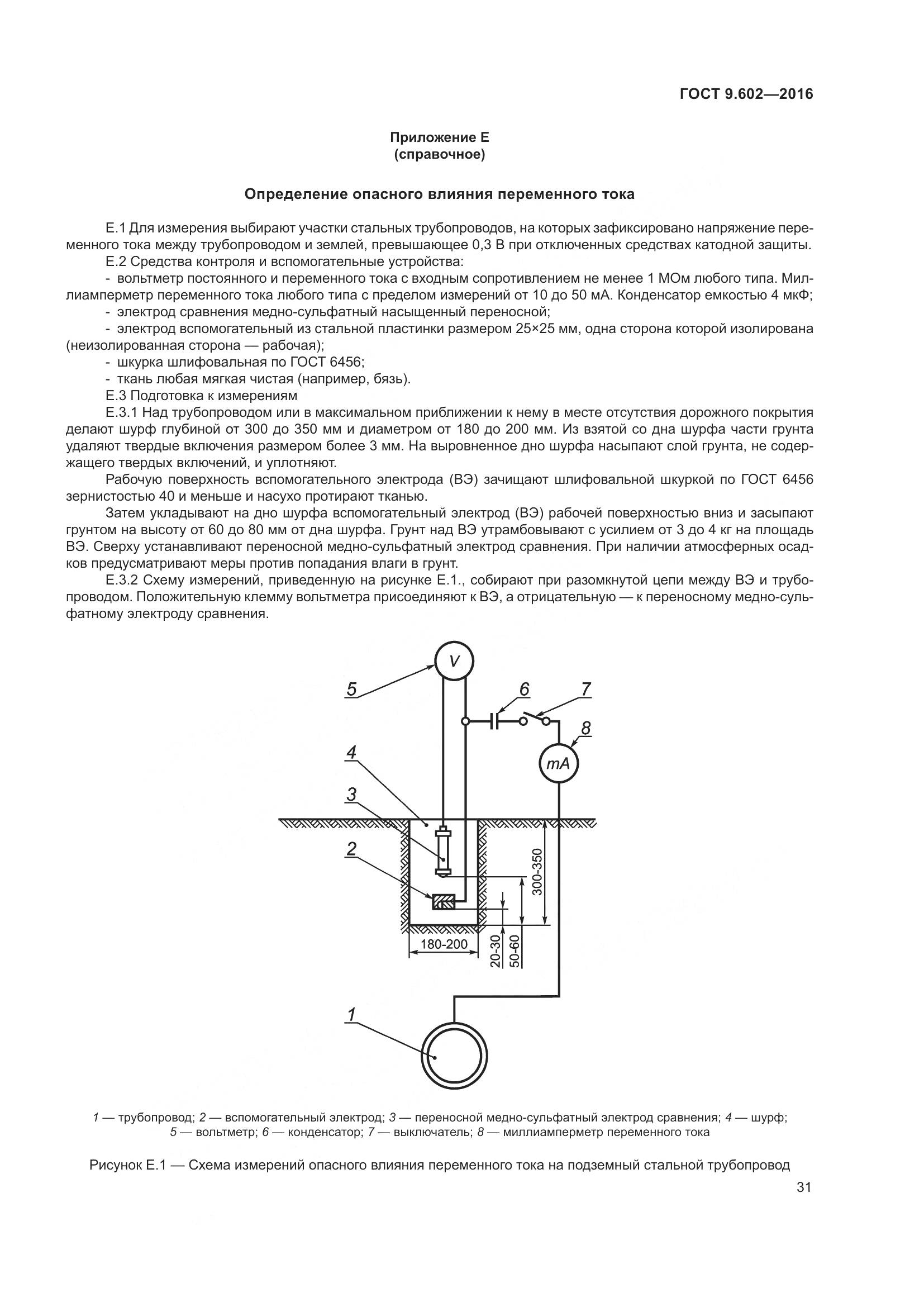 ГОСТ 9.602—2016

Приложение Е
(справочное)

Определение опасного влияния переменного тока

Е.1 Для измерения выбирают участки стальных трубопроводов, на которых зафиксировано напряжение переменного тока между трубопроводом и землей, превышающее 0,3 В при отключенных средствах катодной защиты.

Е.2 Средства контроля и вспомогательные устройства:

- вольтметр постоянного и переменного тока с входным сопротивлением не менее 1 МОм любого типа. Миллиамперметр переменного тока любого типа с пределом измерений от 10 до 50 мА. Конденсатор емкостью 4 мкФ;

- электрод сравнения медно-сульфатный насыщенный переносной;

- электрод вспомогательный из стальной пластинки размером 25×25 мм, одна сторона которой изолирована (неизолированная сторона — рабочая);

- шкурка шлифовальная по ГОСТ 6456;

- ткань любая мягкая чистая (например, бязь).

Е.3 Подготовка к измерениям

Е.3.1 Над трубопроводом или в максимальном приближении к нему в месте отсутствия дорожного покрытия делают шурф глубиной от 300 до 350 мм и диаметром от 180 до 200 мм. Из взятой со дна шурфа части грунта удаляют твердые включения размером более 3 мм. На выровненное дно шурфа насыпают слой грунта, не содержащего твердых включений, и уплотняют.

Рабочую поверхность вспомогательного электрода (ВЭ) зачищают шлифовальной шкуркой по ГОСТ 6456 зернистостью 40 и меньше и насухо протирают тканью.

Затем укладывают на дно шурфа вспомогательный электрод (ВЭ) рабочей поверхностью вниз и засыпают грунтом на высоту от 60 до 80 мм от дна шурфа. Грунт над ВЭ утрамбовывают с усилием от 3 до 4 кг на площадь ВЭ. Сверху устанавливают переносной медно-сульфатный электрод сравнения. При наличии атмосферных осадков предусматривают меры против попадания влаги в грунт.

Е.3.2 Схему измерений, приведенную на рисунке Е.1., собирают при разомкнутой цепи между ВЭ и трубопроводом. Положительную клемму вольтметра присоединяют к ВЭ, а отрицательную — к переносному медно-сульфатному электроду сравнения.

V
5
6
7
8
mA
4
3
2
300-350
180-200
20-30
50-60
1

1 — трубопровод; 2 — вспомогательный электрод; 3 — переносной медно-сульфатный электрод сравнения; 4 — шурф; 5 — вольтметр; 6 — конденсатор; 7 — выключатель; 8 — миллиамперметр переменного тока

Рисунок Е.1 — Схема измерений опасного влияния переменного тока на подземный стальной трубопровод

31