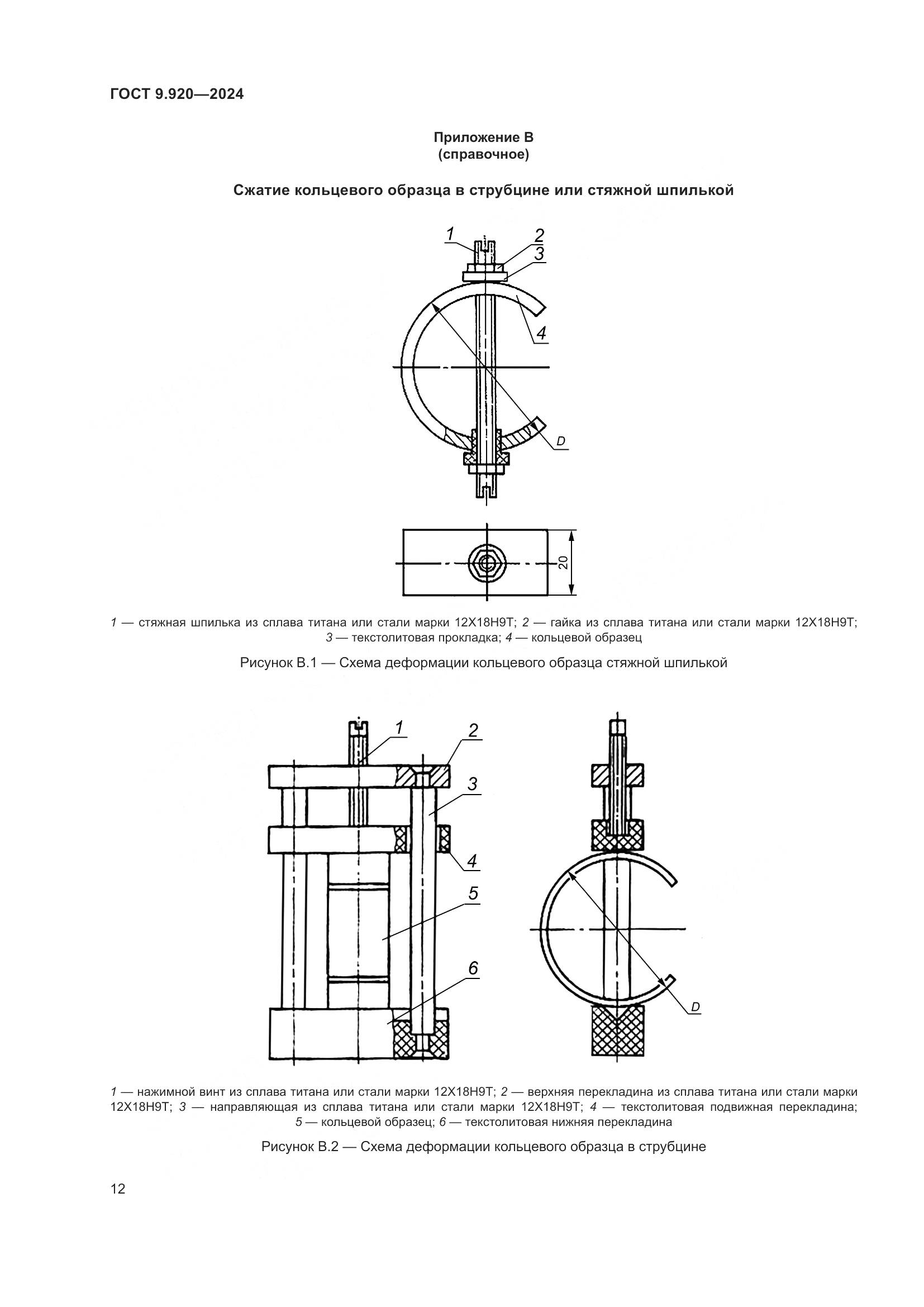 ГОСТ 9.920—2024

Приложение В
(справочное)

Сжатие кольцевого образца в струбцине или стяжной шпилькой

1
2
3
4
D
20

1 — стяжная шпилька из сплава титана или стали марки 12Х18Н9Т; 2 — гайка из сплава титана или стали марки 12Х18Н9Т; 3 — текстолитовая прокладка; 4 — кольцевой образец

Рисунок В.1 — Схема деформации кольцевого образца стяжной шпилькой

1
2
3
4
5
6
D

1 — нажимной винт из сплава титана или стали марки 12Х18Н9Т; 2 — верхняя перекладина из сплава титана или стали марки 12Х18Н9Т; 3 — направляющая из сплава титана или стали марки 12Х18Н9Т; 4 — текстолитовая подвижная перекладина; 5 — кольцевой образец; 6 — текстолитовая нижняя перекладина

Рисунок В.2 — Схема деформации кольцевого образца в струбцине

12