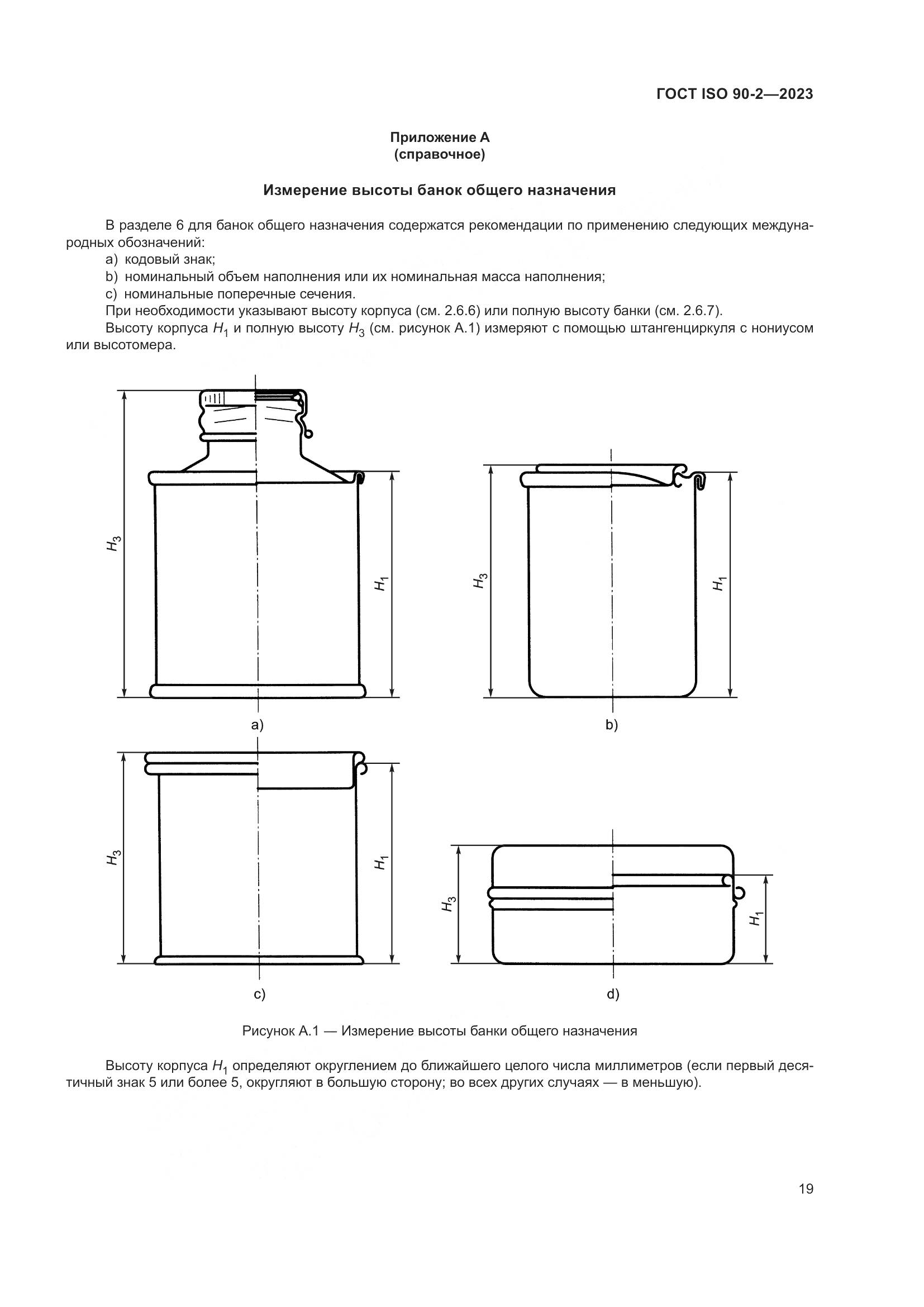 ГОСТ ISO 90-2—2023

Приложение А
(справочное)

Измерение высоты банок общего назначения

В разделе 6 для банок общего назначения содержатся рекомендации по применению следующих международных обозначений:

a) кодовый знак;

b) номинальный объем наполнения или их номинальная масса наполнения;

c) номинальные поперечные сечения.

При необходимости указывают высоту корпуса (см. 2.6.6) или полную высоту банки (см. 2.6.7).

Высоту корпуса $H_1$ и полную высоту $H_3$ (см. рисунок А.1) измеряют с помощью штангенциркуля с нониусом или высотомера.

$H_3$

$H_1$

a)

$H_3$

$H_1$

b)

$H_3$

$H_1$

c)

$H_3$

$H_1$

d)

Рисунок А.1 — Измерение высоты банки общего назначения

Высоту корпуса $H_1$ определяют округлением до ближайшего целого числа миллиметров (если первый десятичный знак 5 или более 5, округляют в большую сторону; во всех других случаях — в меньшую).

19