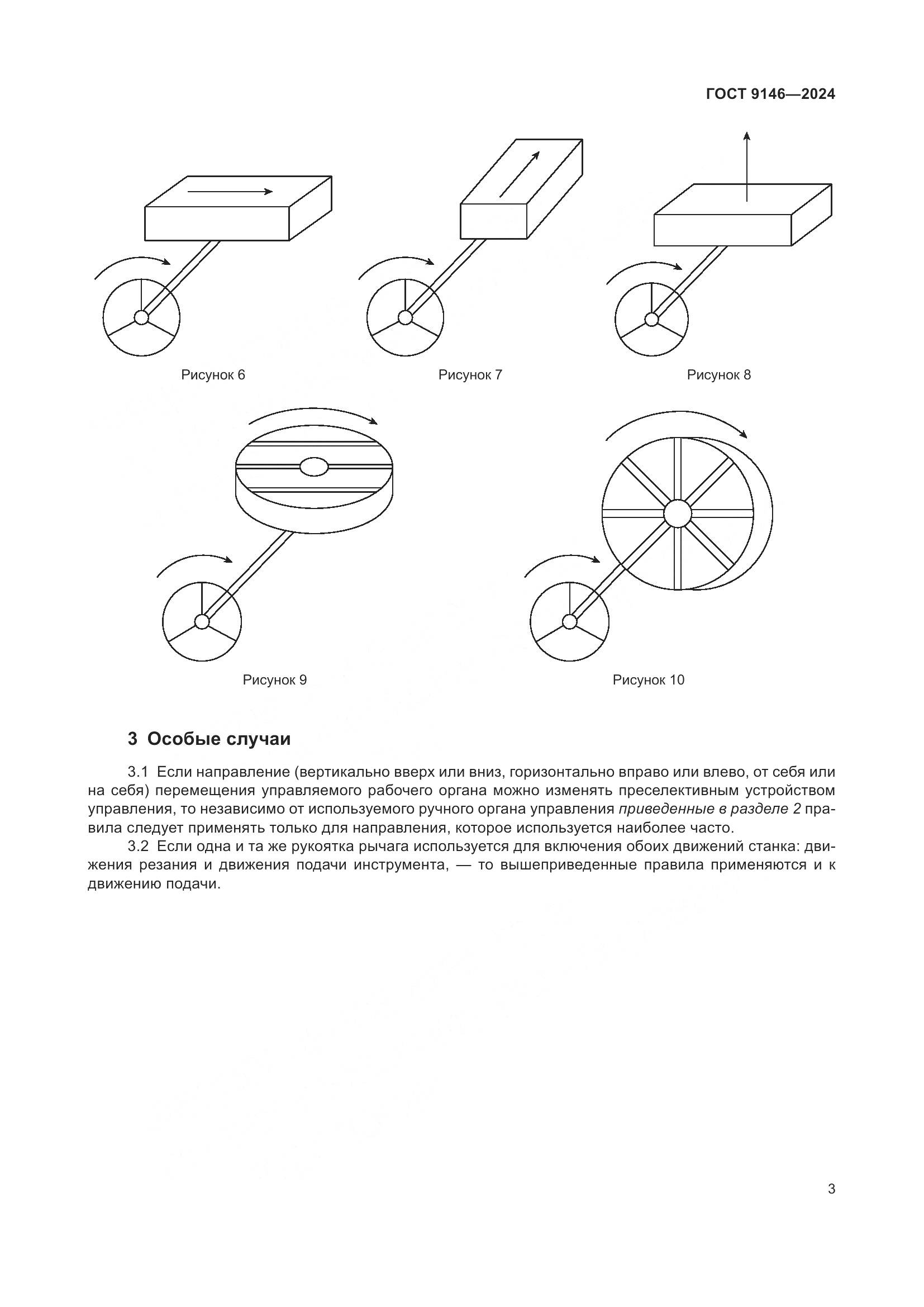 ГОСТ 9146—2024

Рисунок 6

Рисунок 7

Рисунок 8

Рисунок 9

Рисунок 10

3 Особые случаи

3.1 Если направление (вертикально вверх или вниз, горизонтально вправо или влево, от себя или на себя) перемещения управляемого рабочего органа можно изменять преселективным устройством управления, то независимо от используемого ручного органа управления приведенные в разделе 2 правила следует применять только для направления, которое используется наиболее часто.

3.2 Если одна и та же рукоятка рычага используется для включения обоих движений станка: движения резания и движения подачи инструмента, — то вышеприведенные правила применяются и к движению подачи.

3